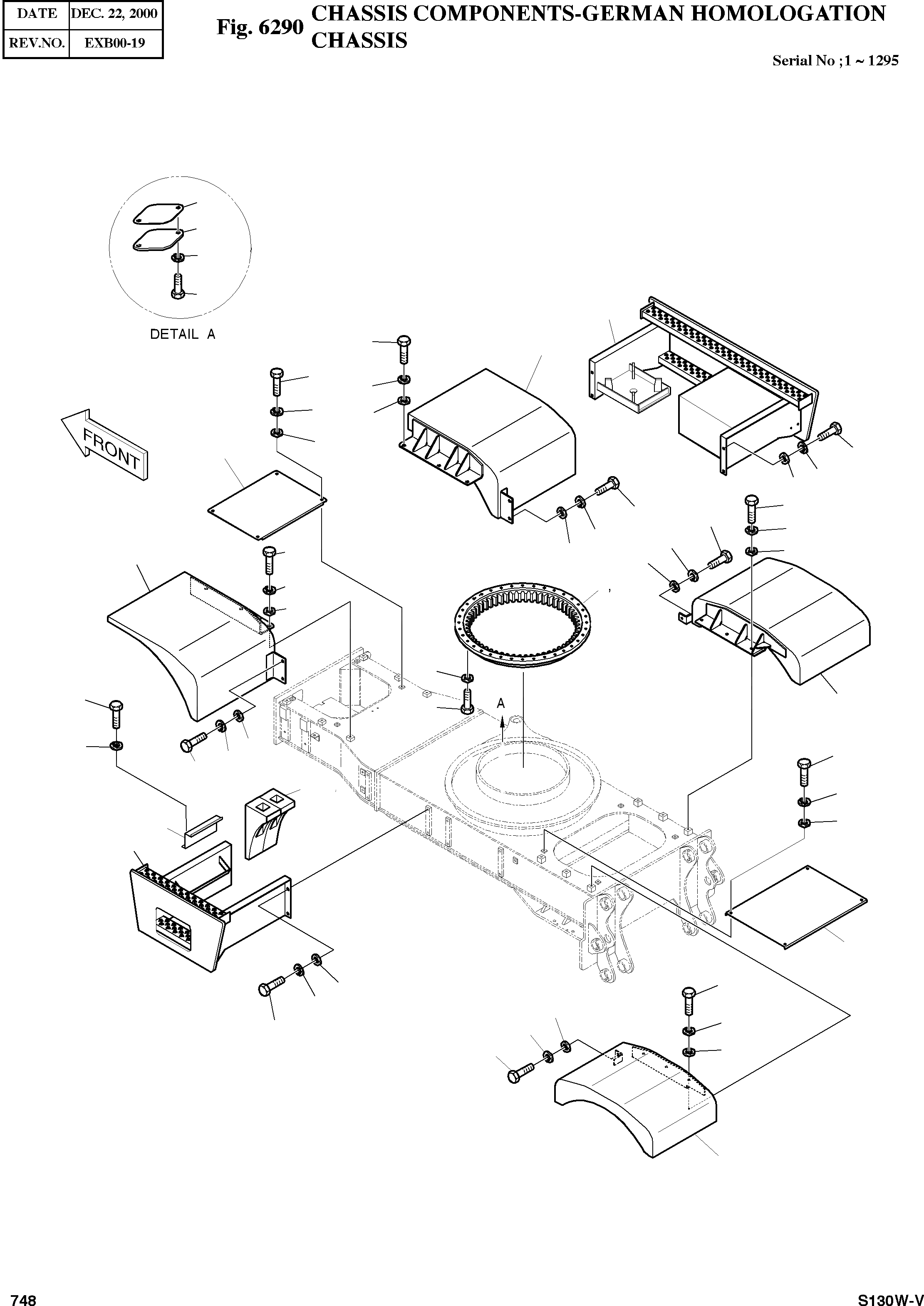 | DATE | DEC. 22, 2000 |
|---|---|
| REV.NO. | EXB00-19 |

Fig. 6290 CHASSIS COMPONENTS-GERMAN HOMOLOGATION CHASSIS

Serial No ;1 ~ 1295

DETAIL A

FRONT

A

748

S130W-V