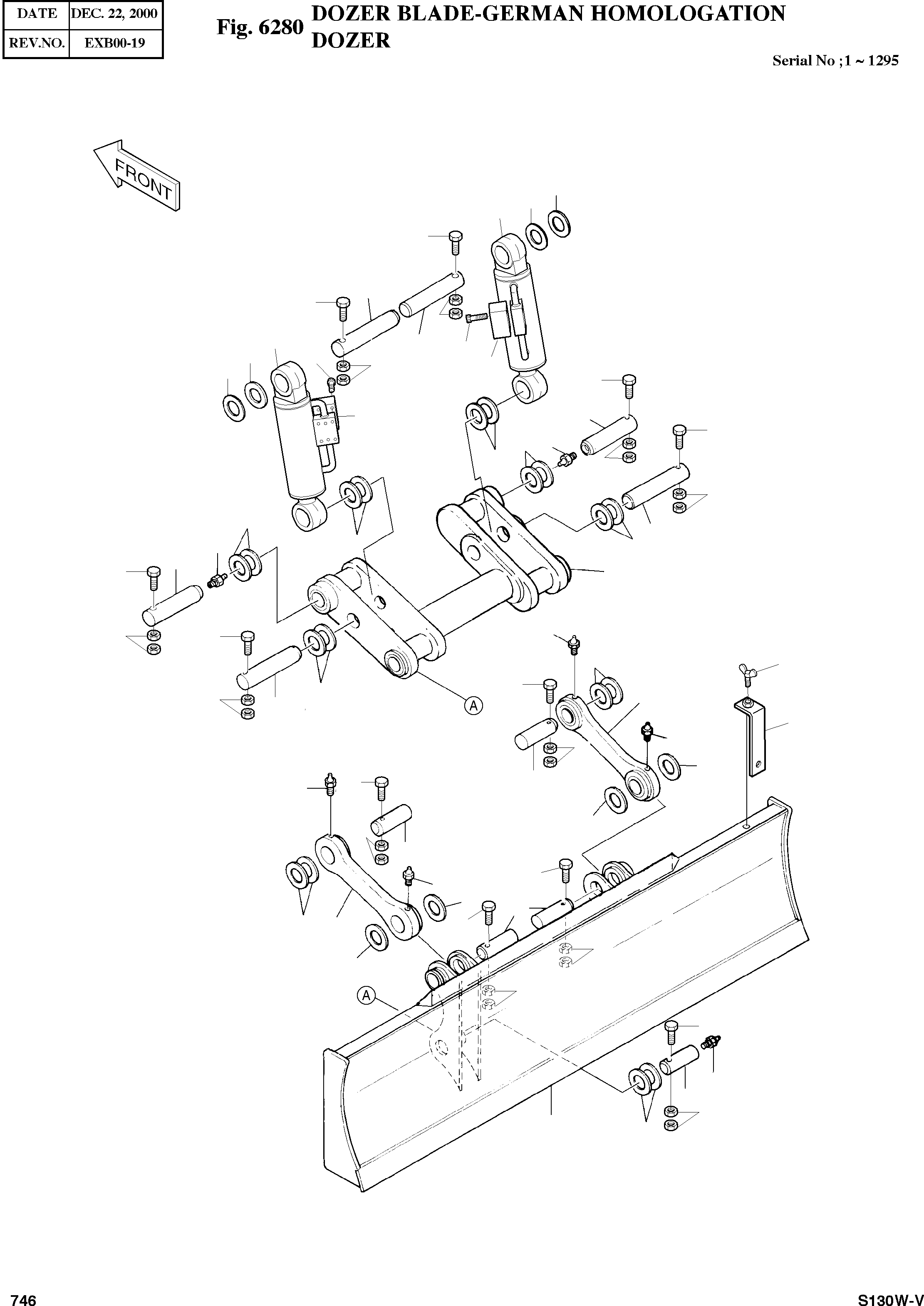 | DATE | DEC. 22, 2000 |
|---|---|
| REV.NO. | EXB00-19 |

Fig. 6280 DOZER BLADE-GERMAN HOMOLOGATION DOZER

Serial No ;1 ~ 1295

FRONT

A

A

746

S130W-V