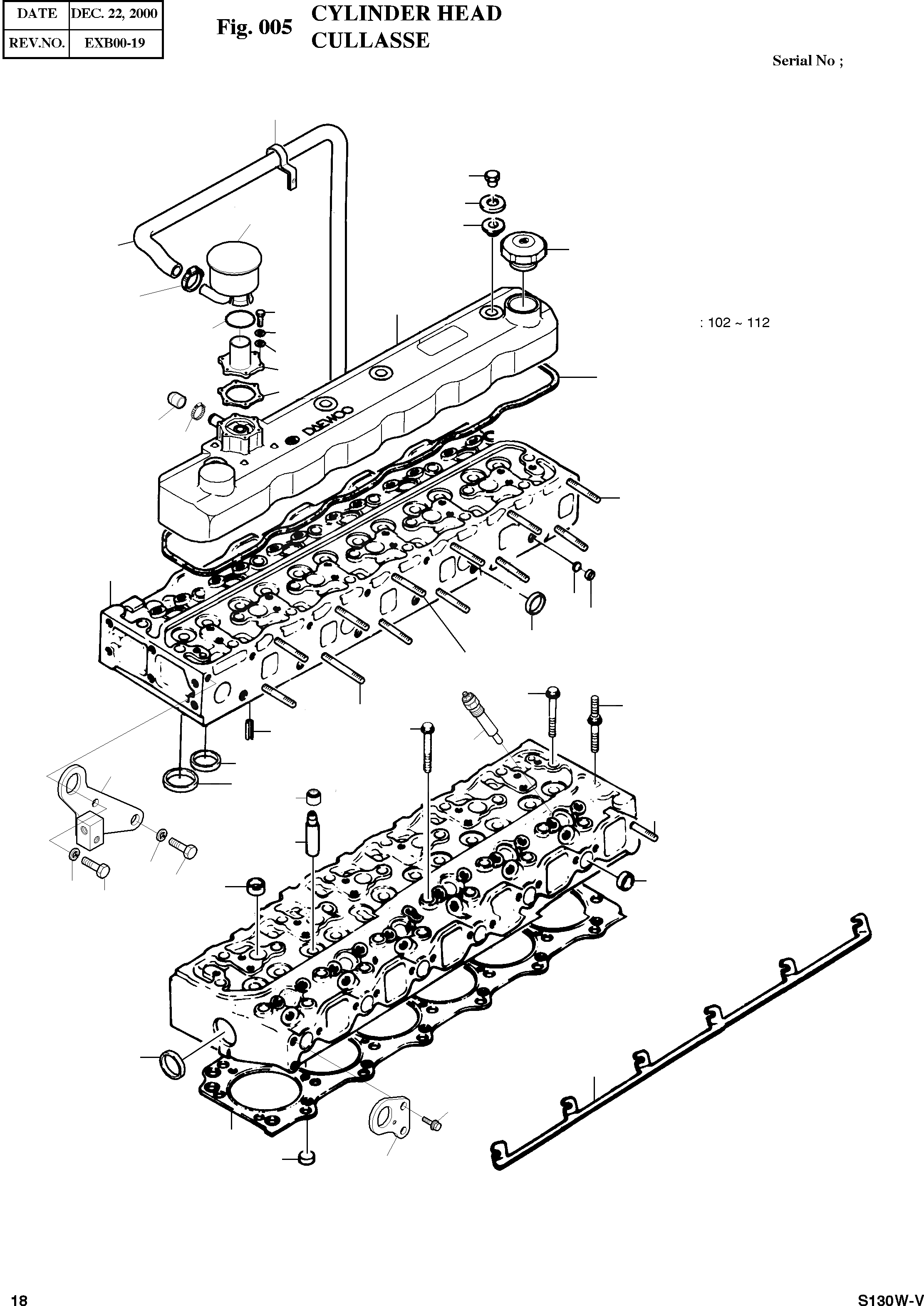 | DATE | DEC. 22, 2000 |
|---|---|
| REV.NO. | EXB00-19 |

Fig. 005 CYLINDER HEAD
CULLASSE

Serial No ;

: 102 ~ 112

DAEWOO

18

S130W-V