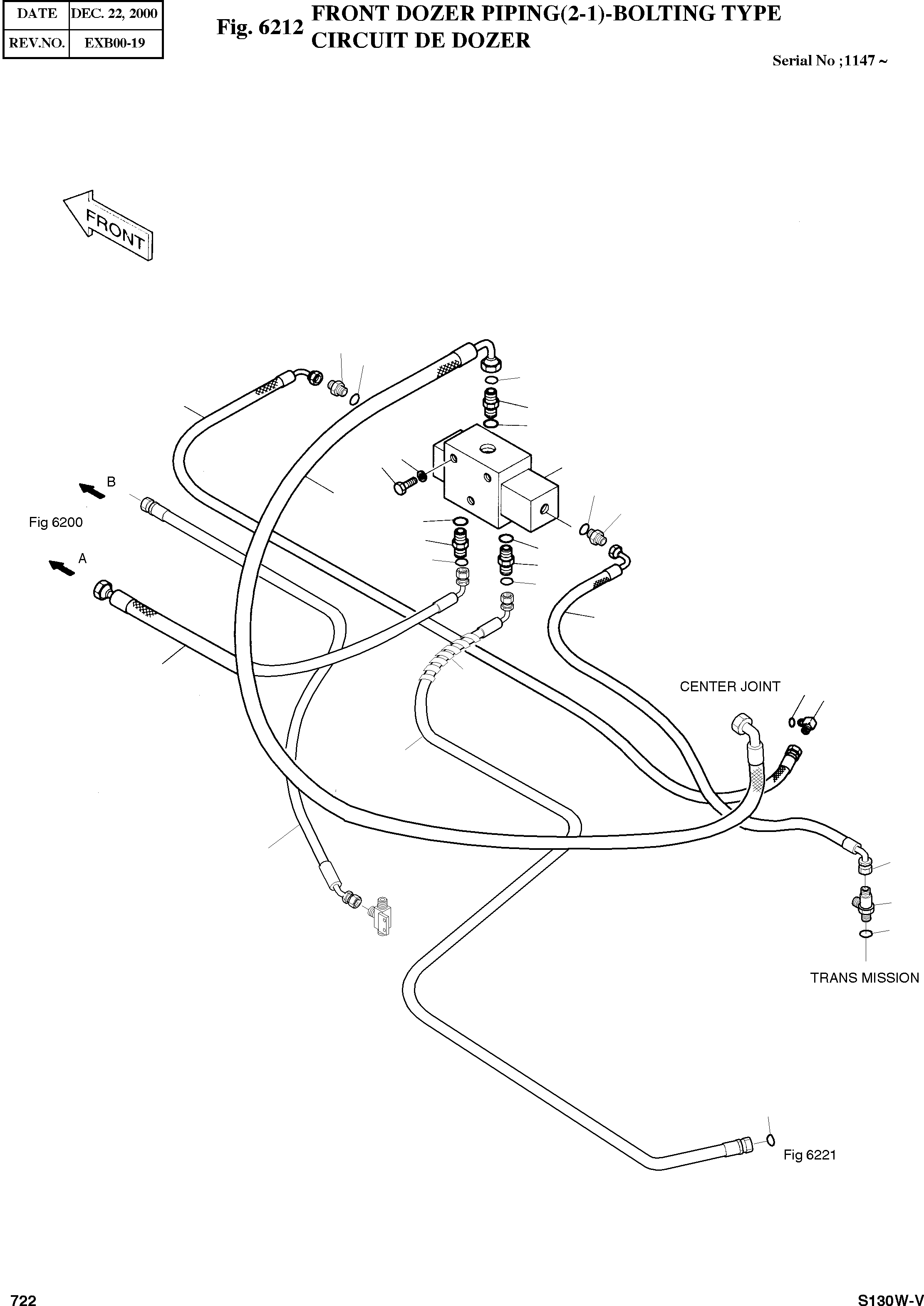 | DATE | DEC. 22, 2000 |
|---|---|
| REV.NO. | EXB00-19 |

Fig. 6212 FRONT DOZER PIPING(2-1)-BOLTING TYPE
CIRCUIT DE DOZER

Serial No ;1147 ~

FRONT

B

Fig 6200

A

CENTER JOINT

TRANS MISSION

Fig 6221

722

S130W-V