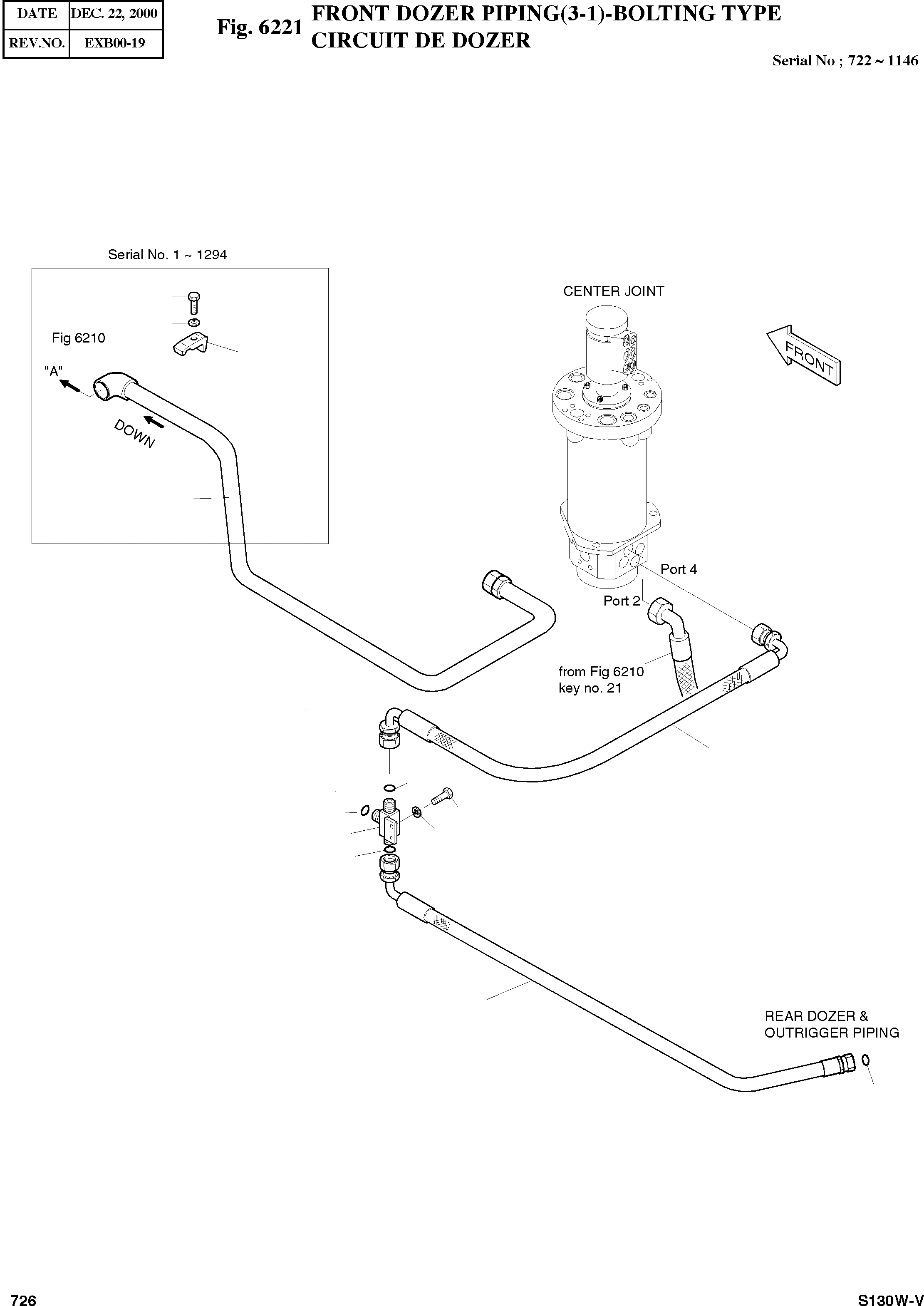 | DATE | DEC. 22, 2000 |
|---|---|
| REV.NO. | EXB00-19 |

Fig. 6221 FRONT DOZER PIPING(3-1)-BOLTING TYPE
CIRCUIT DE DOZER

Serial No ; 722 ~ 1146

Serial No. 1 ~ 1294

Fig 6210

"A"

DOWN

CENTER JOINT

FRONT

Port 4

Port 2

from Fig 6210
key no. 21

REAR DOZER &
OUTRIGGER PIPING

726

S130W-V