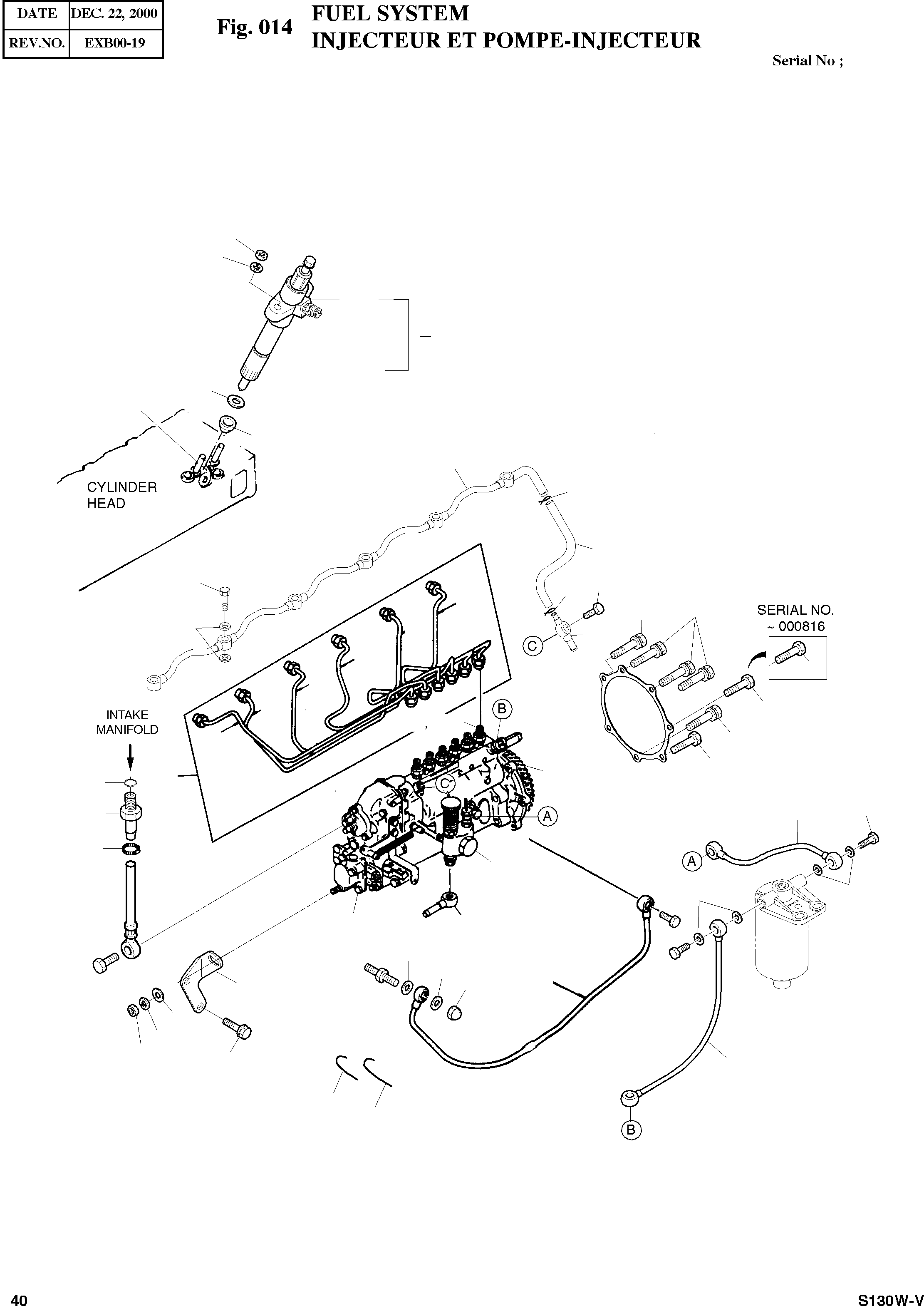 | DATE | DEC. 22, 2000 |
|---|---|
| REV.NO. | EXB00-19 |

Fig. 014

FUEL SYSTEM
INJECTEUR ET POMPE-INJECTEUR

Serial No ;

CYLINDER HEAD

SERIAL NO. ~ 000816

C

INTAKE MANIFOLD

B

C

A

A

B

40

S130W-V