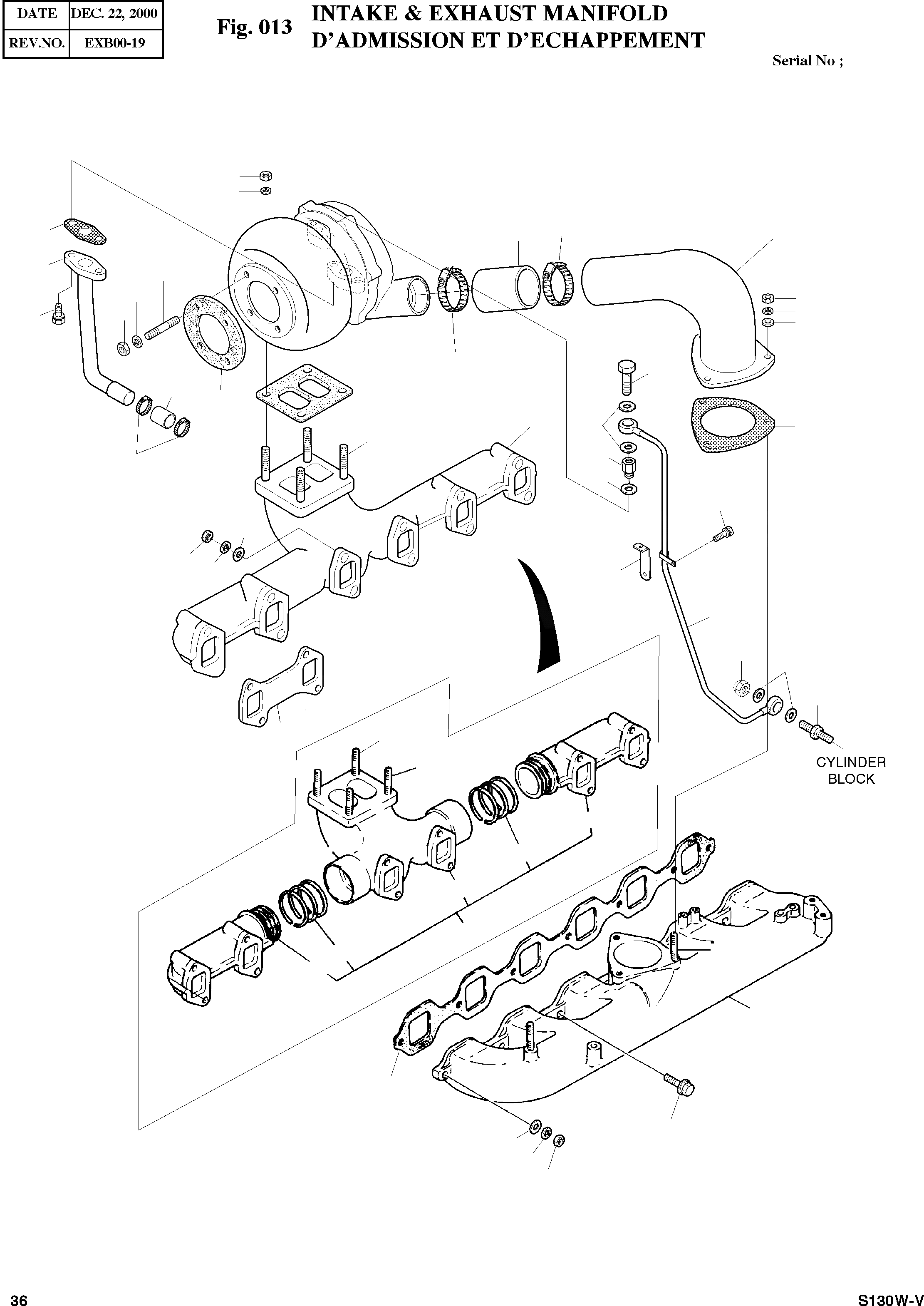 | DATE | DEC. 22, 2000 |
|---|---|
| REV.NO. | EXB00-19 |

Fig. 013 INTAKE & EXHAUST MANIFOLD
D'ADMISSION ET D'ECHAPPEMENT

Serial No ;

CYLINDER BLOCK

36

S130W-V