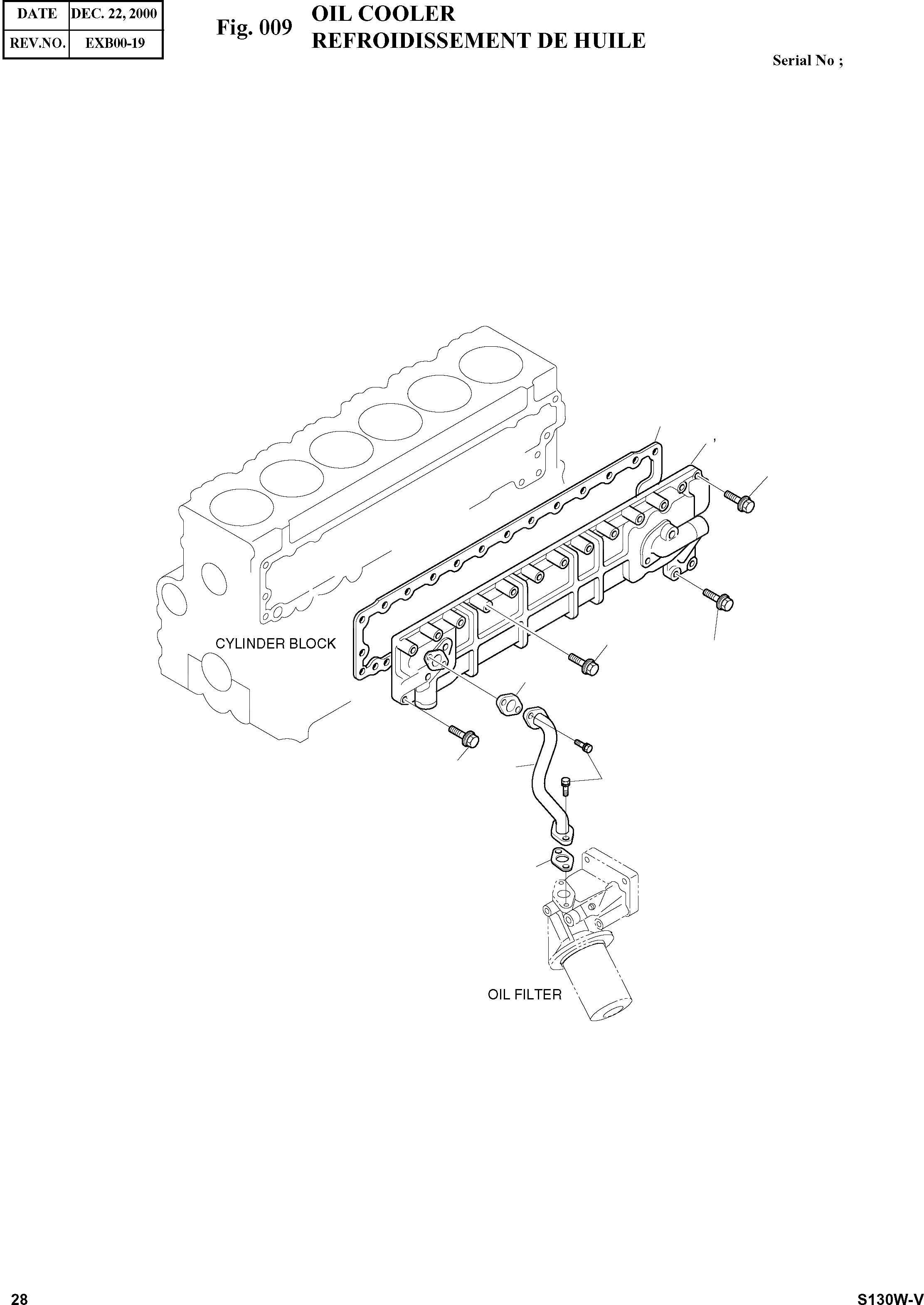 | DATE | DEC. 22, 2000 |
|---|---|
| REV.NO. | EXB00-19 |

Fig. 009 OIL COOLER
REFROIDISSEMENT DE HUILE

Serial No ;

CYLINDER BLOCK

OIL FILTER

28

S130W-V