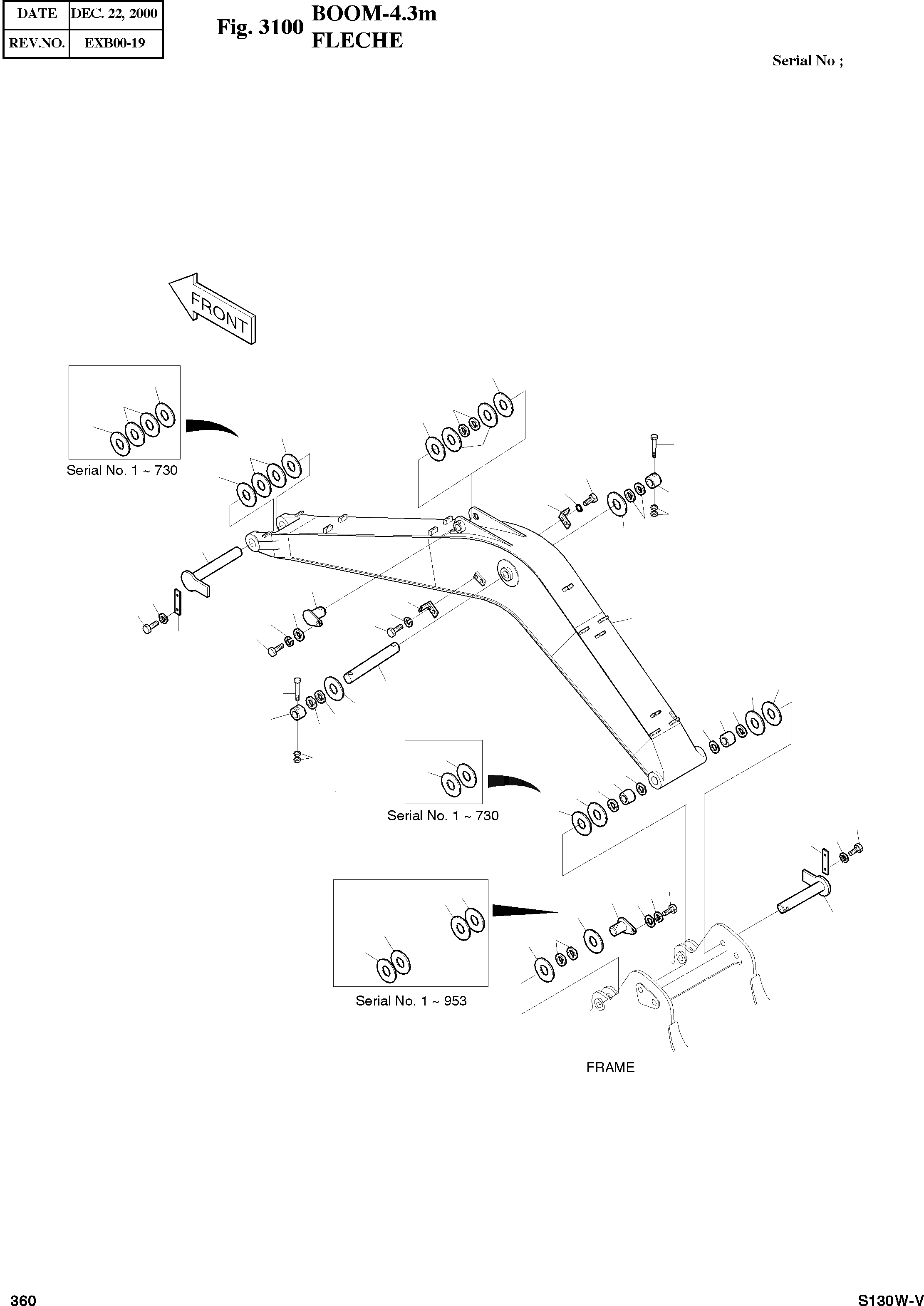 | DATE | DEC. 22, 2000 |
|---|---|
| REV.NO. | EXB00-19 |

Fig. 3100 BOOM-4.3m
FLECHE

Serial No ;

FRONT

Serial No. 1 ~ 730

Serial No. 1 ~ 730

Serial No. 1 ~ 953

FRAME

360

S130W-V