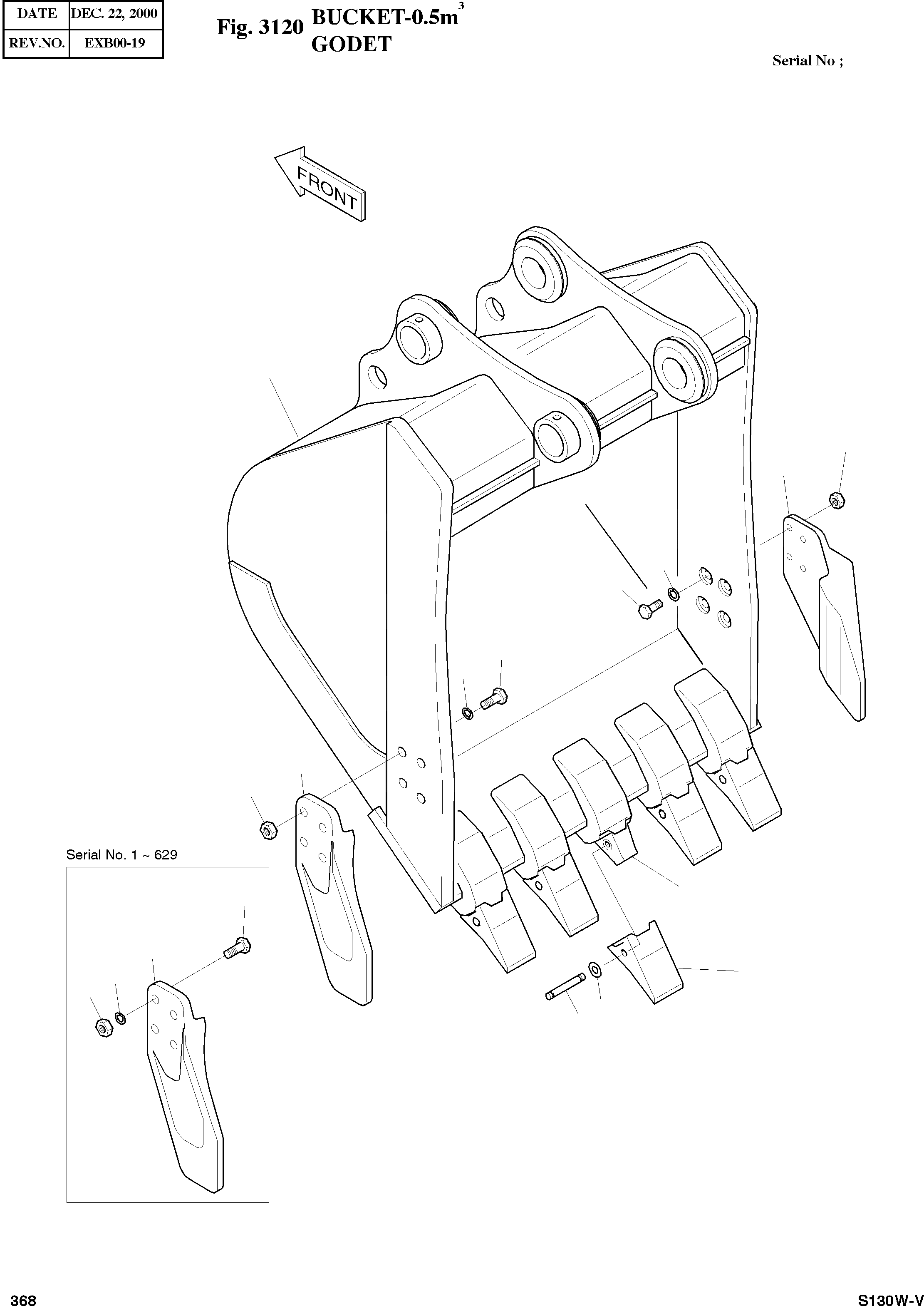 | DATE | DEC. 22, 2000 |
|---|---|
| REV.NO. | EXB00-19 |

Fig. 3120 BUCKET-0.5m$^3$
GODET

Serial No ;

FRONT

Serial No. 1 ~ 629

368

S130W-V