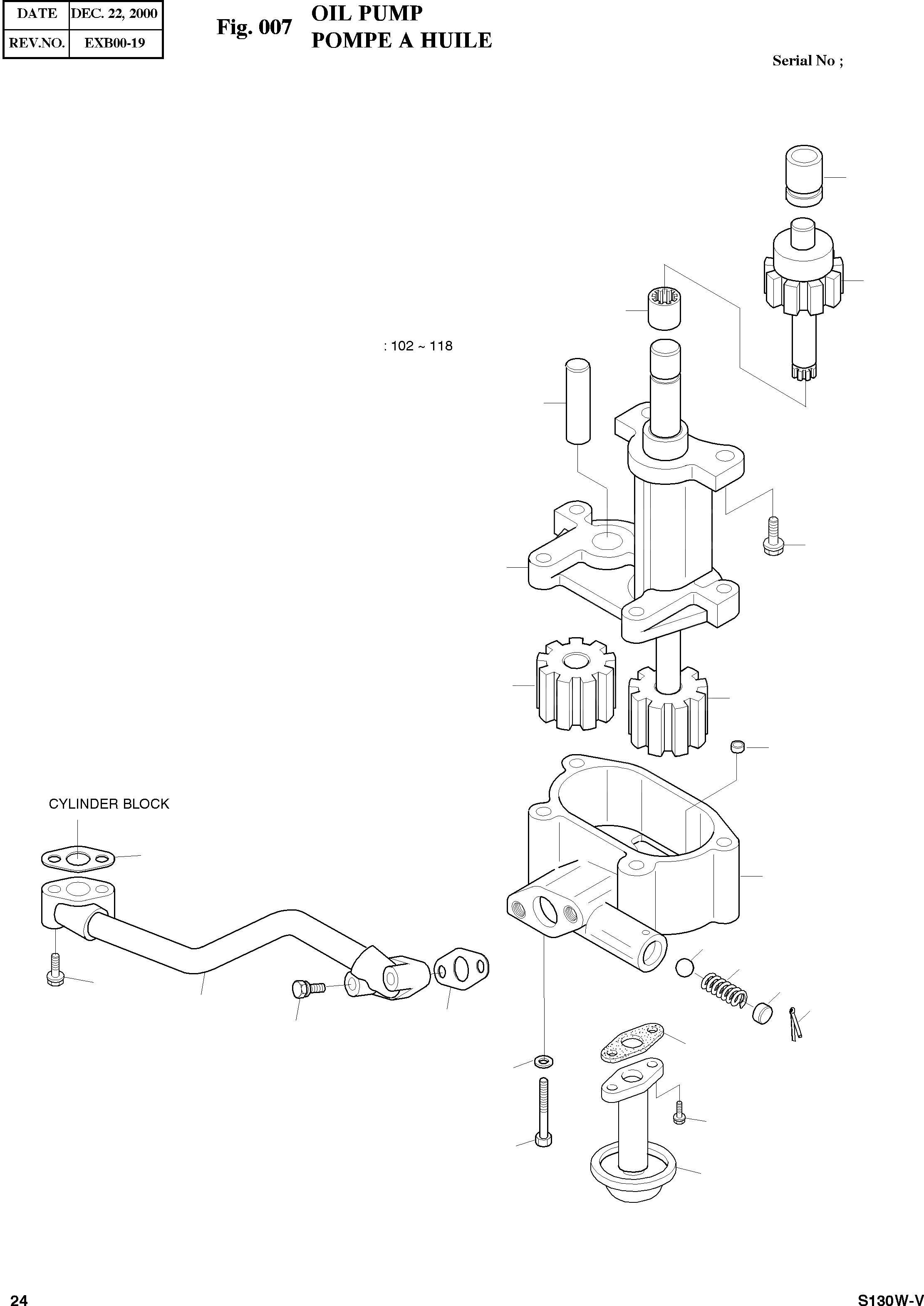 | DATE | DEC. 22, 2000 |
|---|---|
| REV.NO. | EXB00-19 |

Fig. 007 OIL PUMP
POMPE A HUILE

Serial No ;

: 102 ~ 118

CYLINDER BLOCK

24

S130W-V