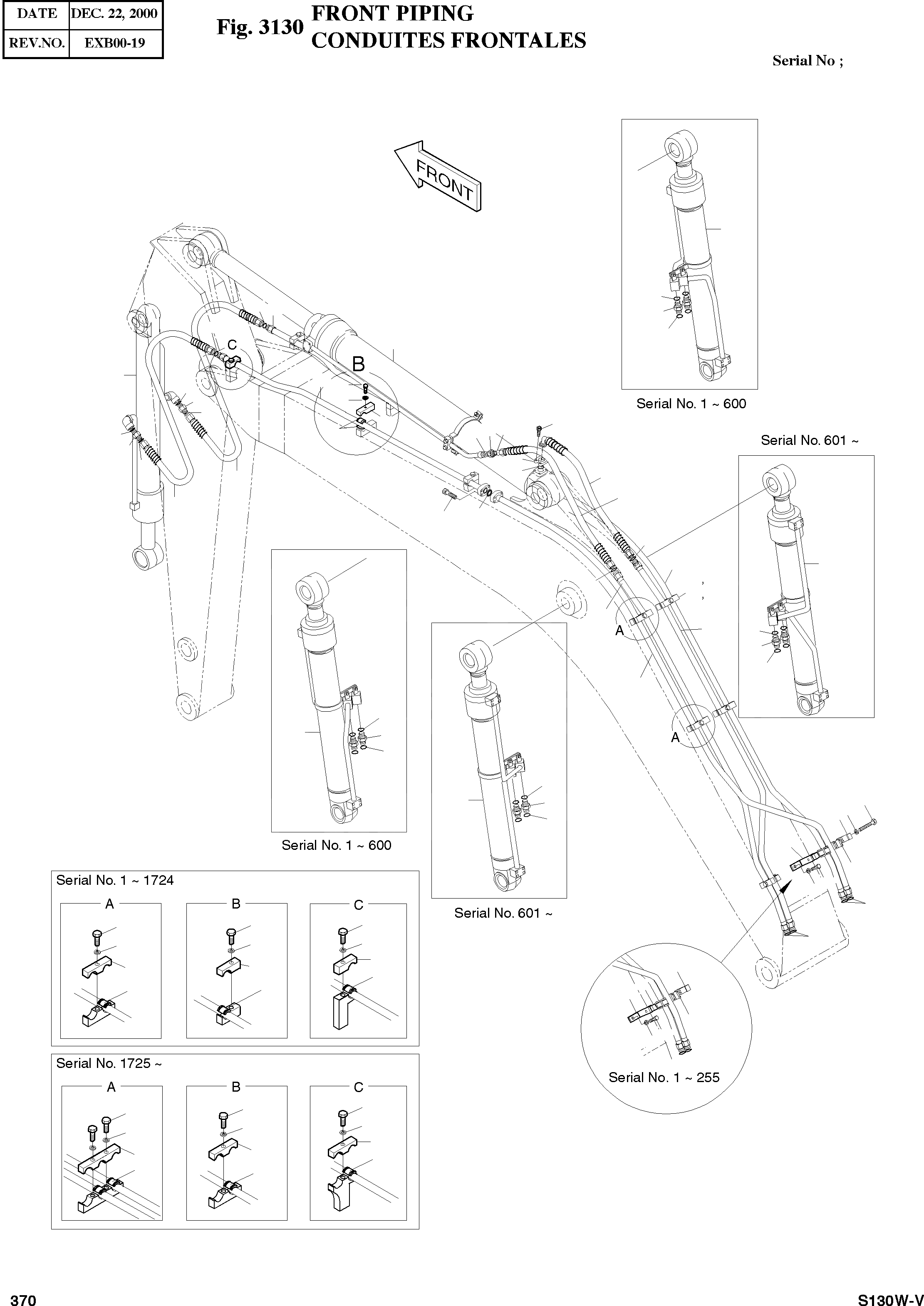 | DATE | DEC. 22, 2000 |
|---|---|
| REV.NO. | EXB00-19 |

Fig. 3130 FRONT PIPING
CONDUITES FRONTALES

Serial No ;

FRONT

C

B

Serial No. 1 ~ 600

Serial No. 601 ~

A

A

Serial No. 1 ~ 600

Serial No. 601 ~

Serial No. 1 ~ 1724

A B C

Serial No. 1725 ~

A B C

Serial No. 1 ~ 255

370

S130W-V