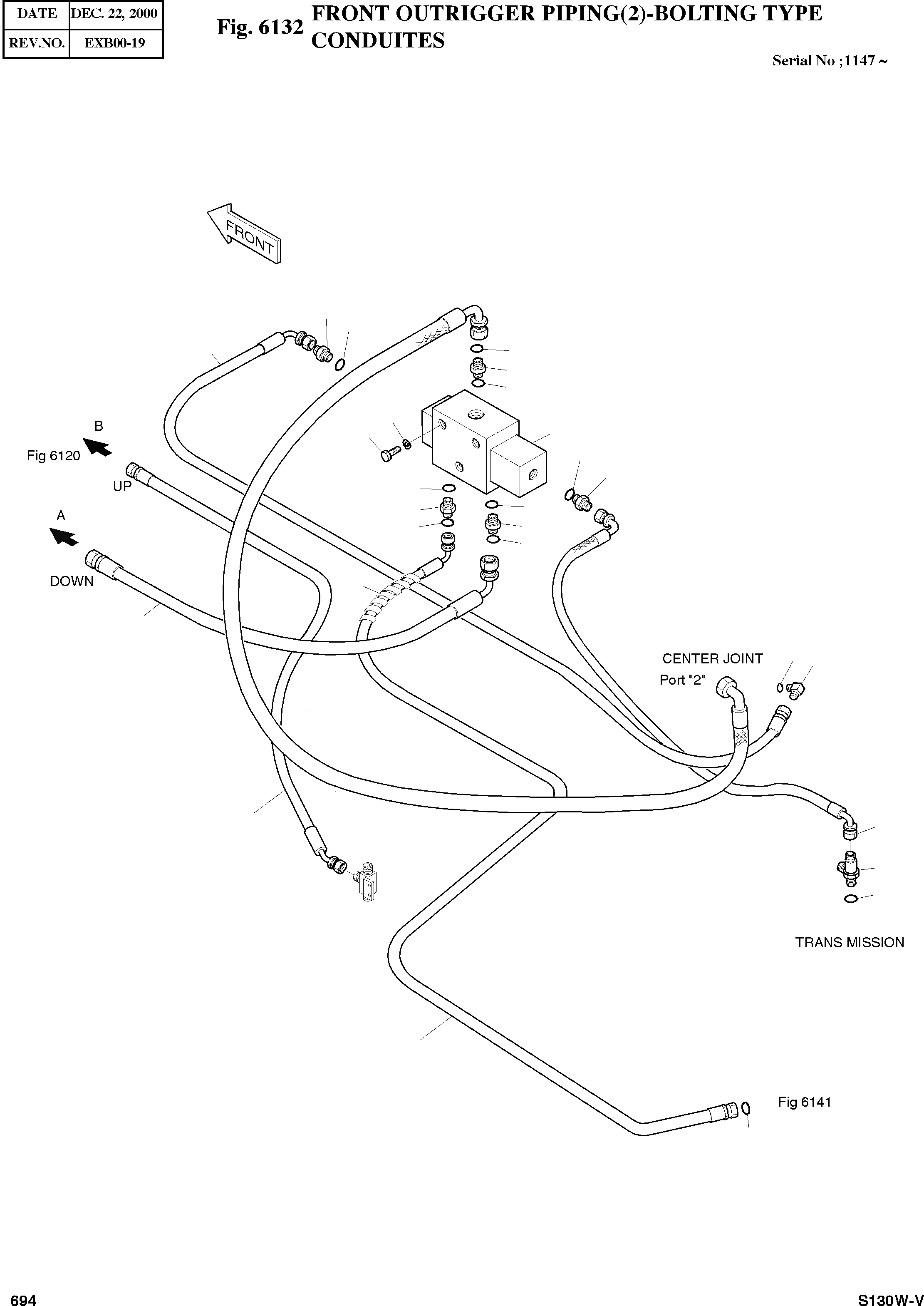 | DATE | DEC. 22, 2000 |
|---|---|
| REV.NO. | EXB00-19 |

Fig. 6132 FRONT OUTRIGGER PIPING(2)-BOLTING TYPE CONDUITES

Serial No ;1147 ~

FRONT

B

Fig 6120

UP

A

DOWN

CENTER JOINT

Port "2"

TRANS MISSION

Fig 6141

694

S130W-V