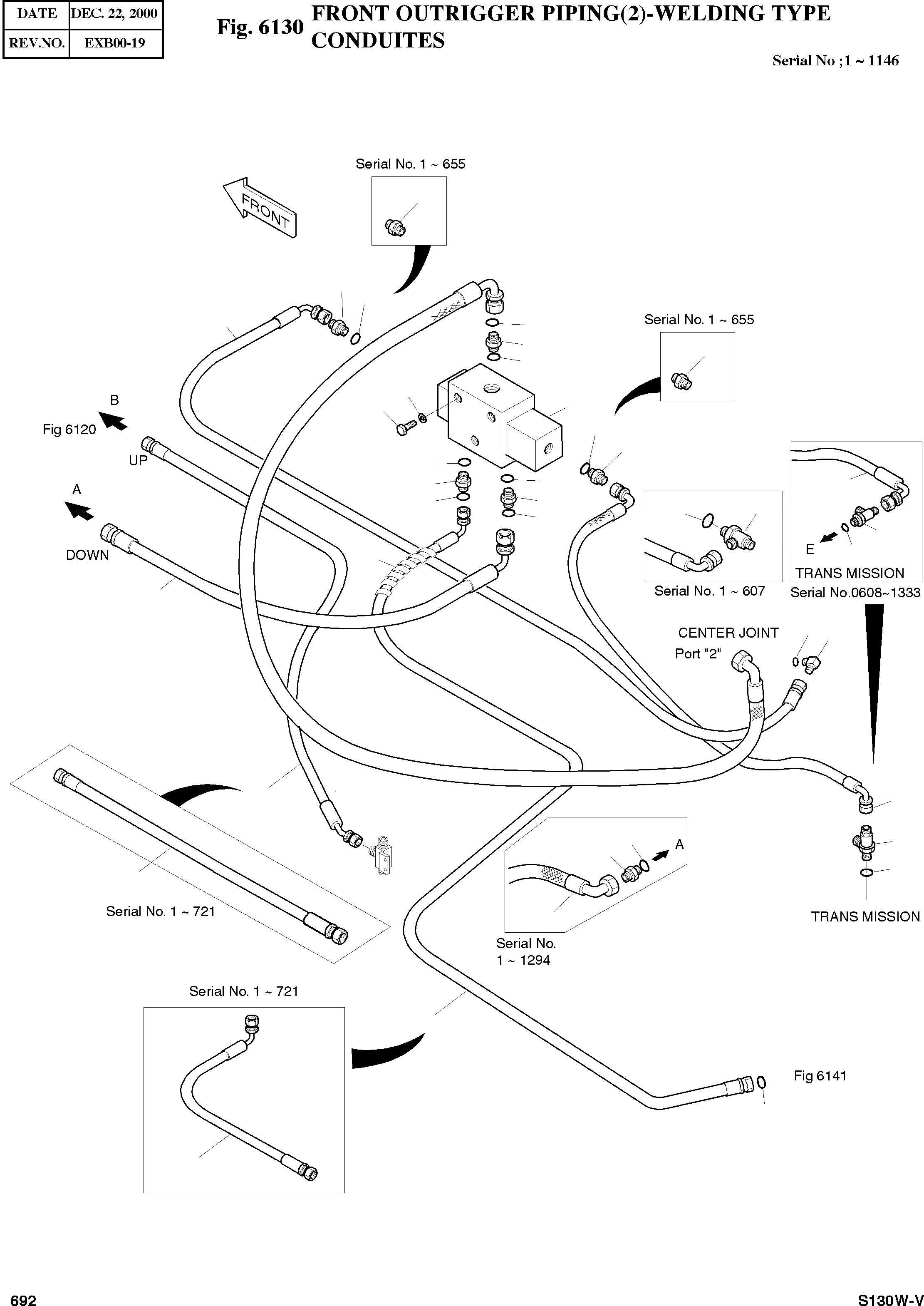 | DATE | DEC. 22, 2000 |
|---|---|
| REV.NO. | EXB00-19 |

Fig. 6130 FRONT OUTRIGGER PIPING(2)-WELDING TYPE CONDUITES

Serial No ;1 ~ 1146

Serial No. 1 ~ 655

FRONT

Serial No. 1 ~ 655

B

Fig 6120

UP

A

DOWN

E

TRANS MISSION

Serial No. 1 ~ 607

Serial No.0608~1333

CENTER JOINT

Port "2"

A

Serial No. 1 ~ 721

Serial No. 1 ~ 1294

TRANS MISSION

Serial No. 1 ~ 721

Fig 6141

692

S130W-V