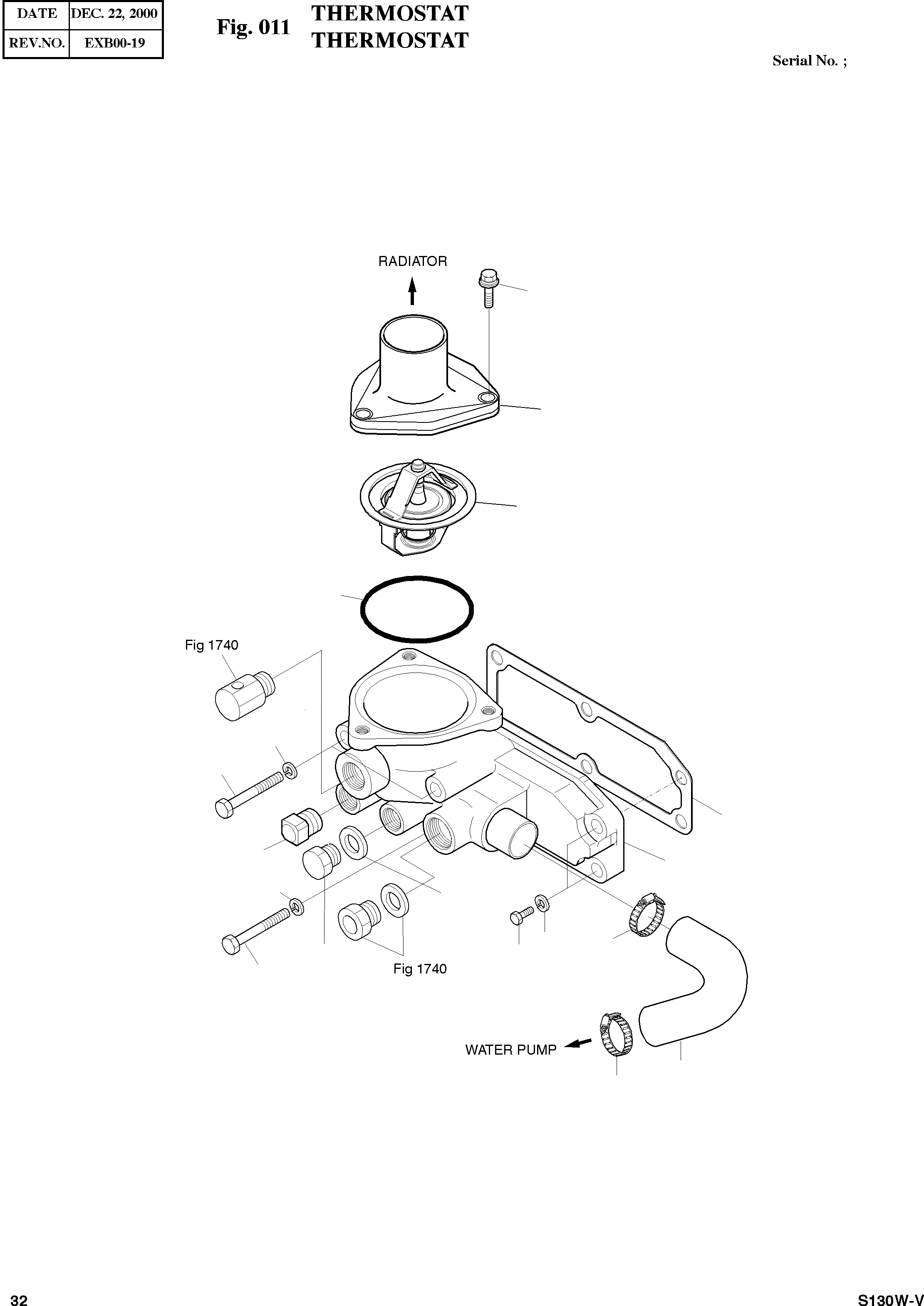 | DATE | DEC. 22, 2000 |
|---|---|
| REV.NO. | EXB00-19 |

Fig. 011 THERMOSTAT THERMOSTAT

Serial No. ;

RADIATOR

Fig 1740

Fig 1740

WATER PUMP

32

S130W-V