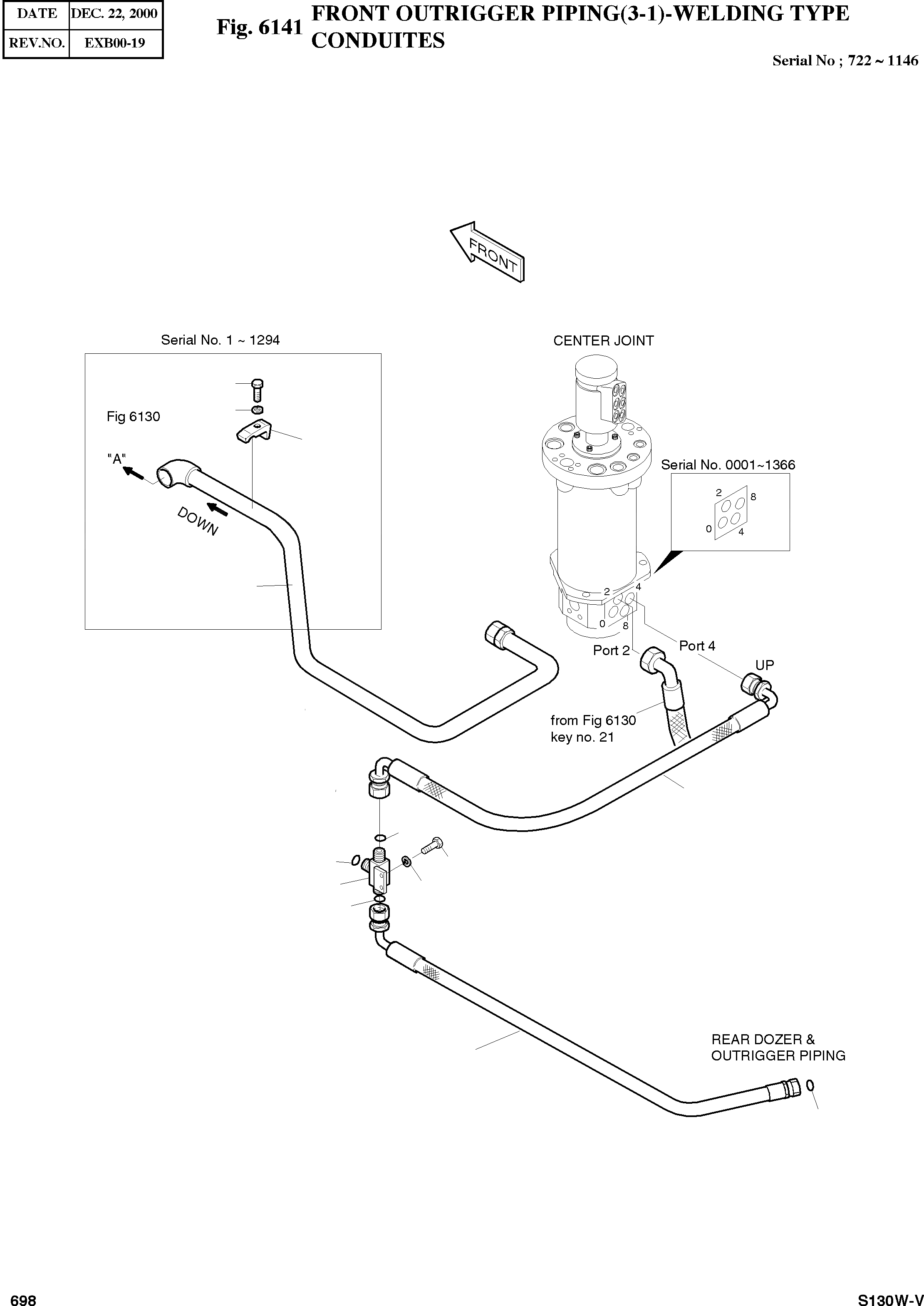 | DATE | DEC. 22, 2000 |
|---|---|
| REV.NO. | EXB00-19 |

Fig. 6141 FRONT OUTRIGGER PIPING(3-1)-WELDING TYPE CONDUITES

Serial No ; 722 ~ 1146

FRONT

Serial No. 1 ~ 1294

Fig 6130

"A"

DOWN

CENTER JOINT

Serial No. 0001~1366

2 8 0 4

2 4 0 8

Port 2

Port 4

UP

from Fig 6130 key no. 21

REAR DOZER & OUTRIGGER PIPING

698

S130W-V