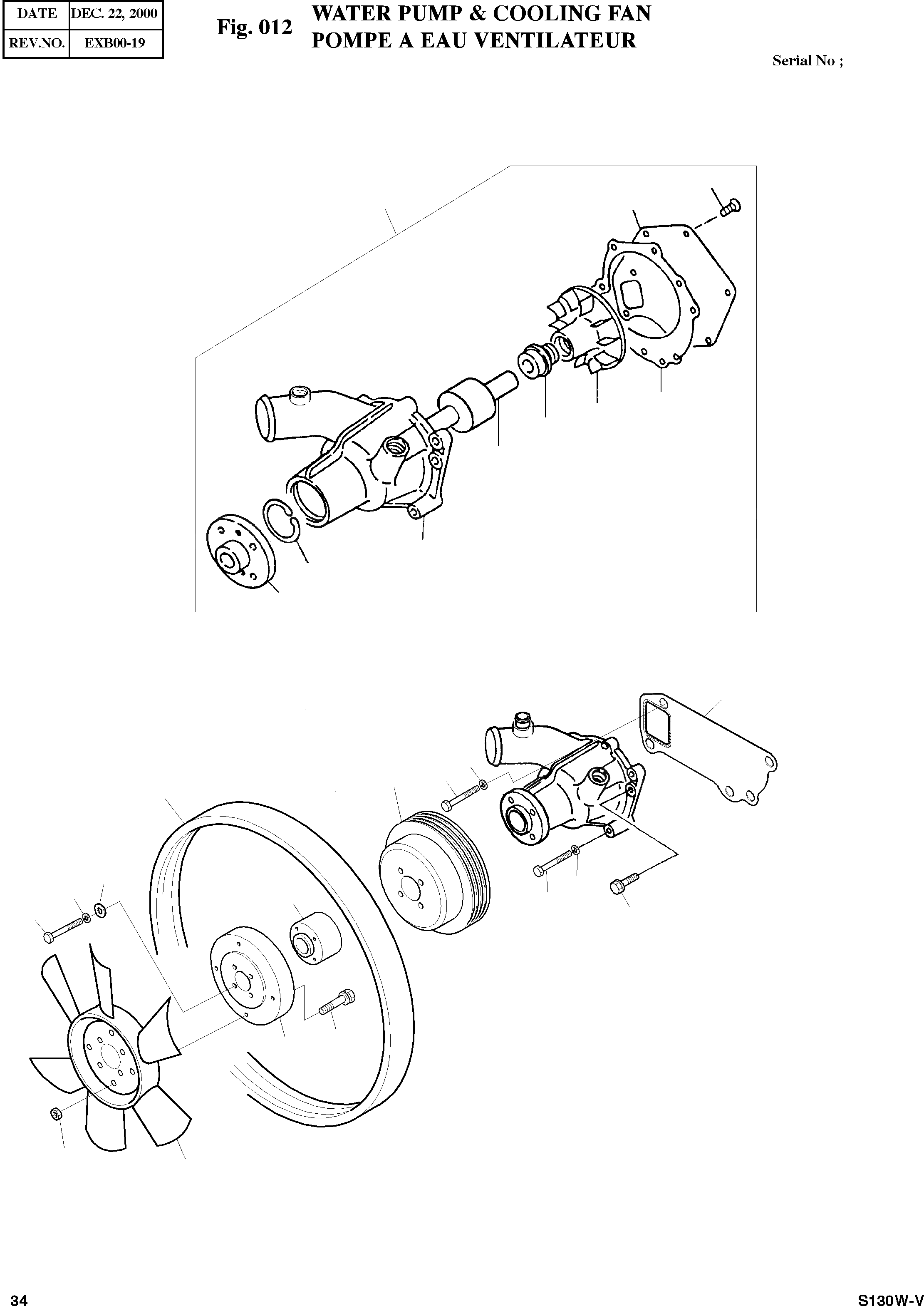 | DATE | DEC. 22, 2000 |
|---|---|
| REV.NO. | EXB00-19 |

Fig. 012 WATER PUMP & COOLING FAN
POMPE A EAU VENTILATEUR

Serial No ;

34

S130W-V