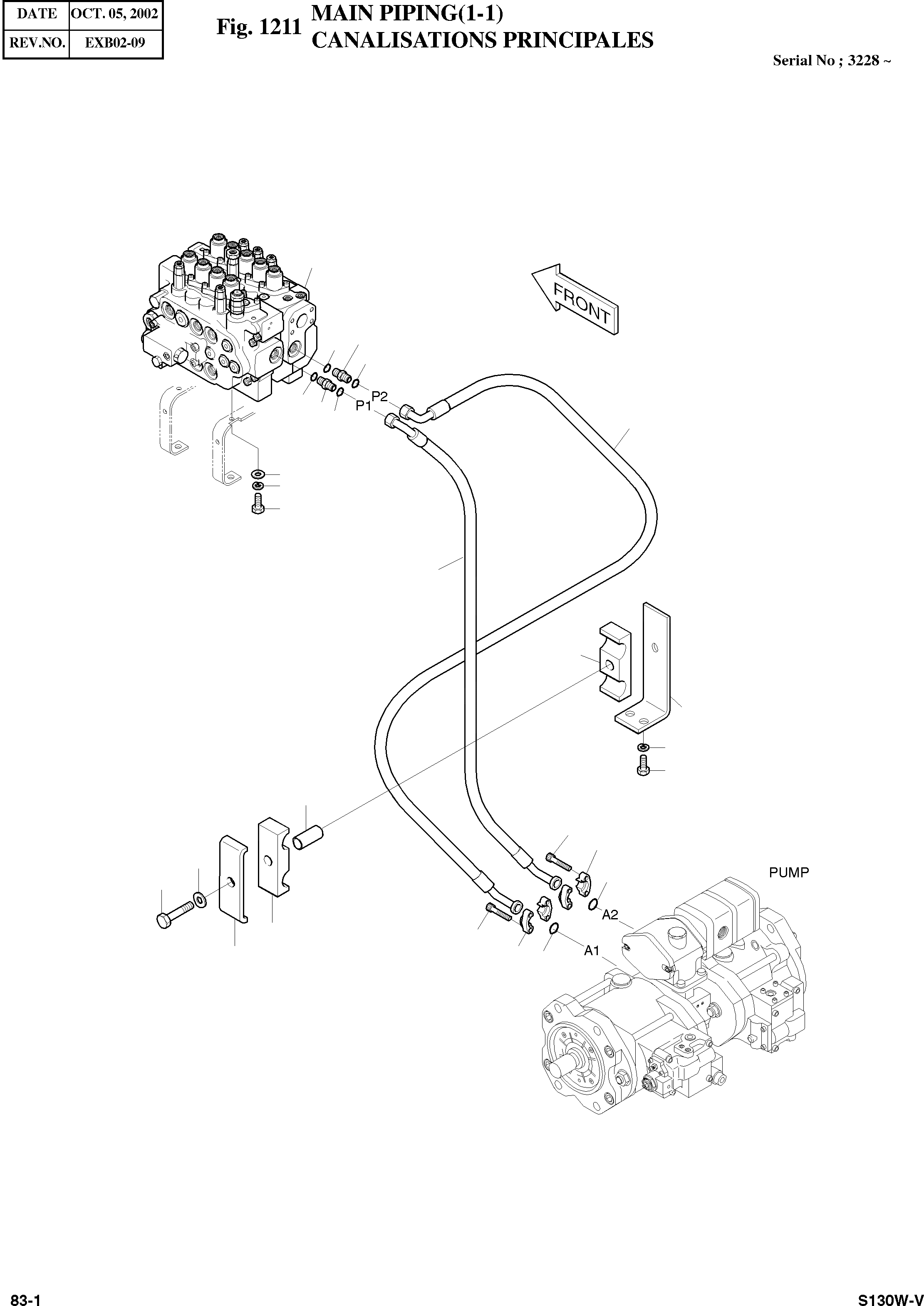 | DATE | OCT. 05, 2002 |
|---|---|
| REV.NO. | EXB02-09 |

Fig. 1211 MAIN PIPING(1-1)
CANALISATIONS PRINCIPALES

Serial No ; 3228 ~

FRONT

P2
P1

PUMP

A2
A1

83-1

S130W-V