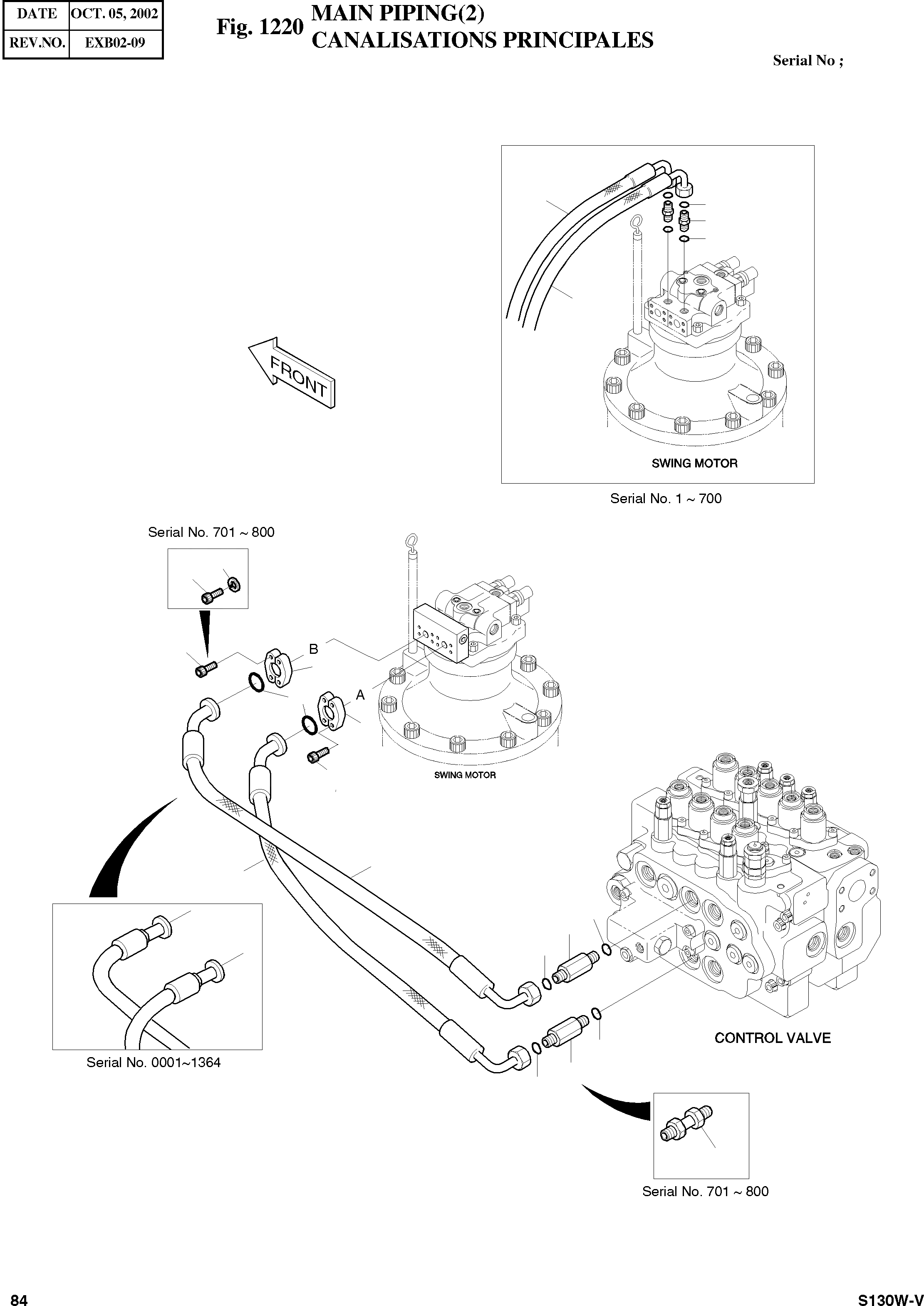 | DATE | OCT. 05, 2002 |
|---|---|
| REV.NO. | EXB02-09 |

Fig. 1220 MAIN PIPING(2)
CANALISATIONS PRINCIPALES

Serial No ;

FRONT

SWING MOTOR

Serial No. 1 ~ 700

Serial No. 701 ~ 800

B

A

SWING MOTOR

CONTROL VALVE

Serial No. 0001~1364

Serial No. 701 ~ 800

84

S130W-V