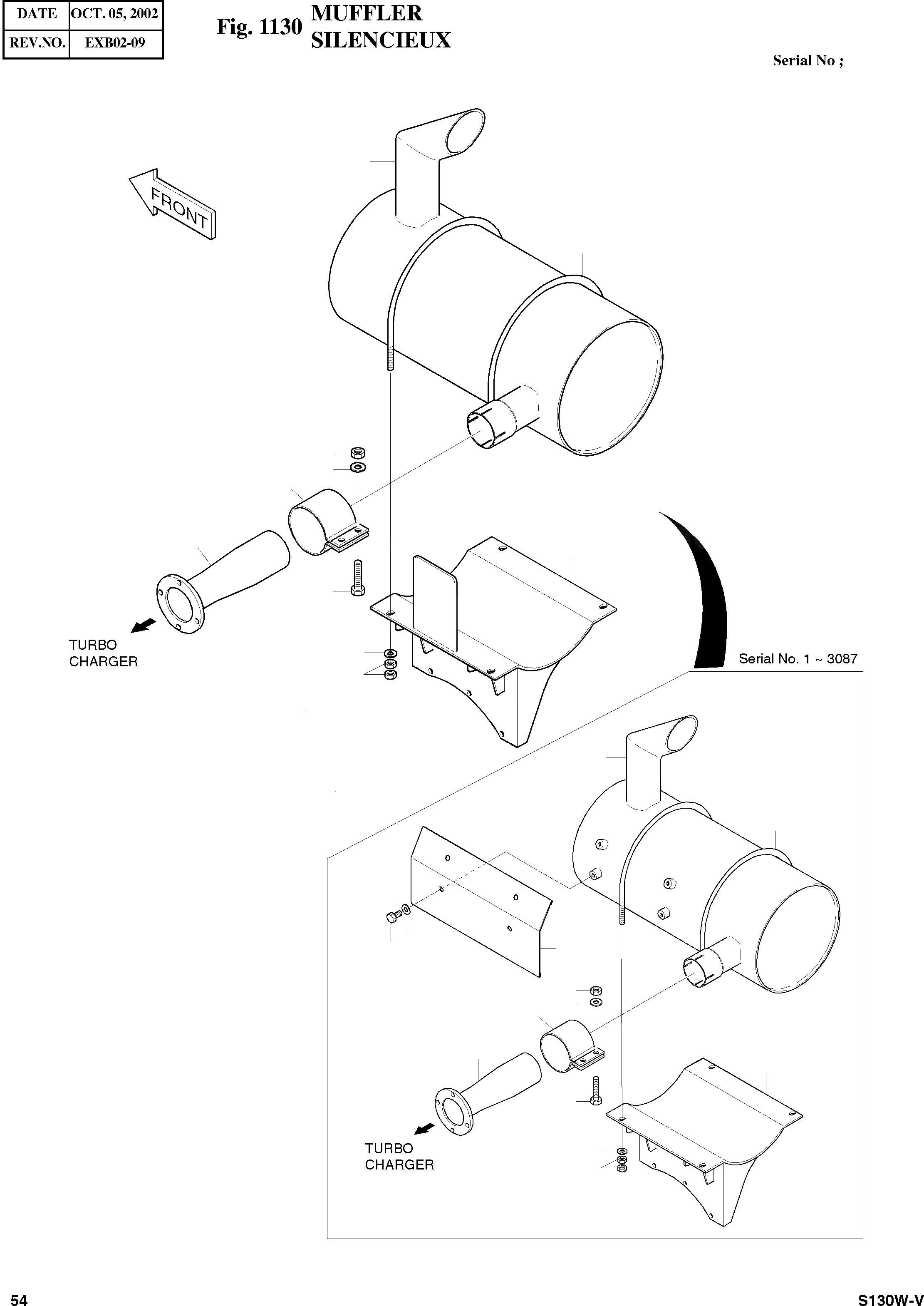 | DATE | OCT. 05, 2002 |
|---|---|
| REV.NO. | EXB02-09 |

Fig. 1130 MUFFLER SILENCIEUX

Serial No ;

FRONT

TURBO CHARGER

Serial No. 1 ~ 3087

TURBO CHARGER

54

S130W-V