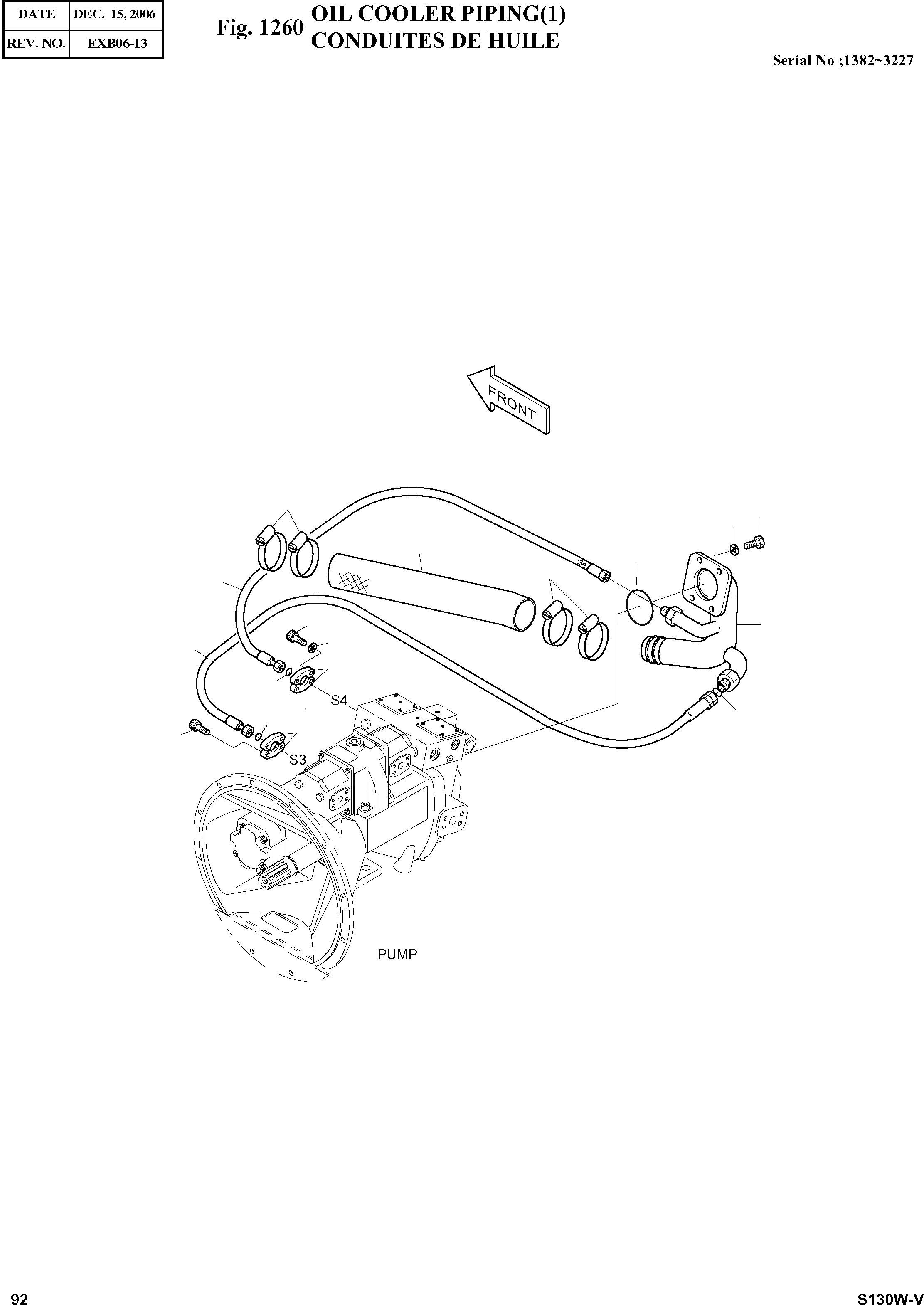 | DATE | DEC. 15, 2006 |
|---|---|
| REV. NO. | EXB06-13 |

Fig. 1260 OIL COOLER PIPING(1)
CONDUITES DE HUILE

Serial No ;1382~3227

FRONT

S4

S3

PUMP

92

S130W-V