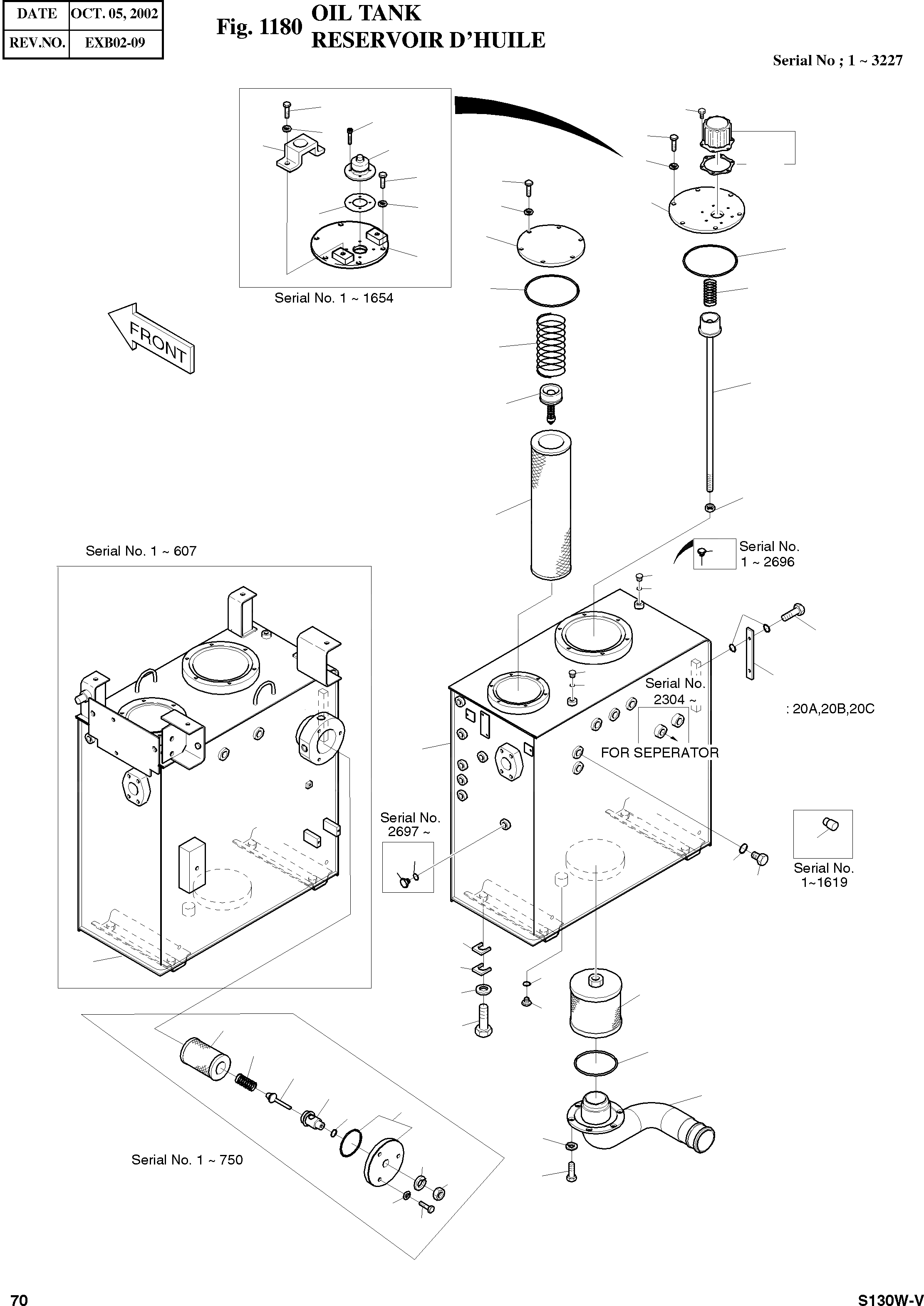 | DATE | OCT. 05, 2002 |
|---|---|
| REV.NO. | EXB02-09 |

Fig. 1180 OIL TANK
RESERVOIR D'HUILE

Serial No ; 1 ~ 3227

Serial No. 1 ~ 1654

FRONT

Serial No. 1 ~ 607

Serial No. 1 ~ 2696

Serial No. 2304 ~

: 20A,20B,20C

FOR SEPERATOR

Serial No. 2697 ~

Serial No. 1~1619

Serial No. 1 ~ 750

70

S130W-V