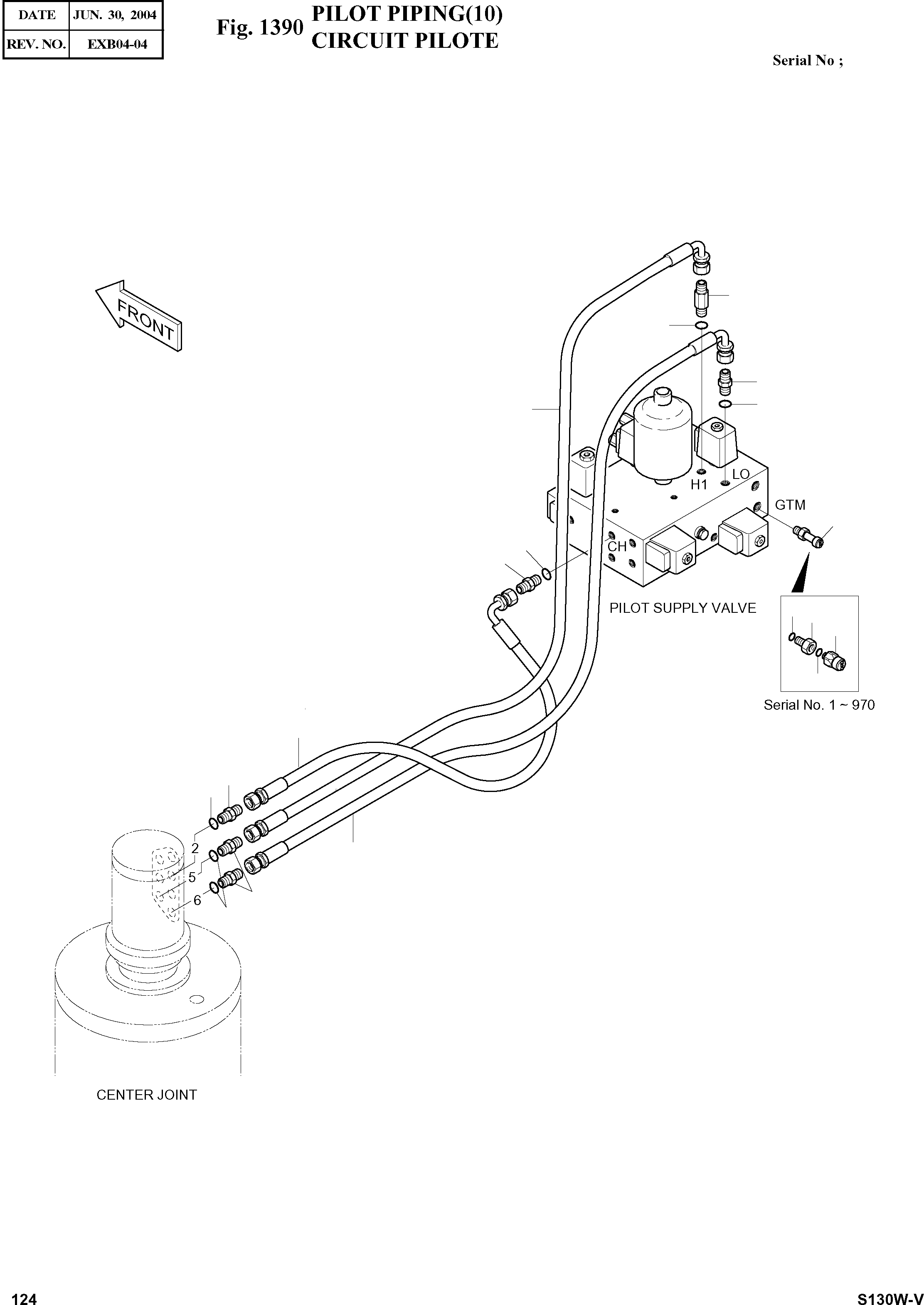 | DATE | JUN. 30, 2004 |
|---|---|
| REV. NO. | EXB04-04 |

Fig. 1390 PILOT PIPING(10)
CIRCUIT PILOTE

Serial No ;

FRONT

H1
LO
GTM
CH

PILOT SUPPLY VALVE

Serial No. 1 ~ 970

2
5
6

CENTER JOINT

124

S130W-V