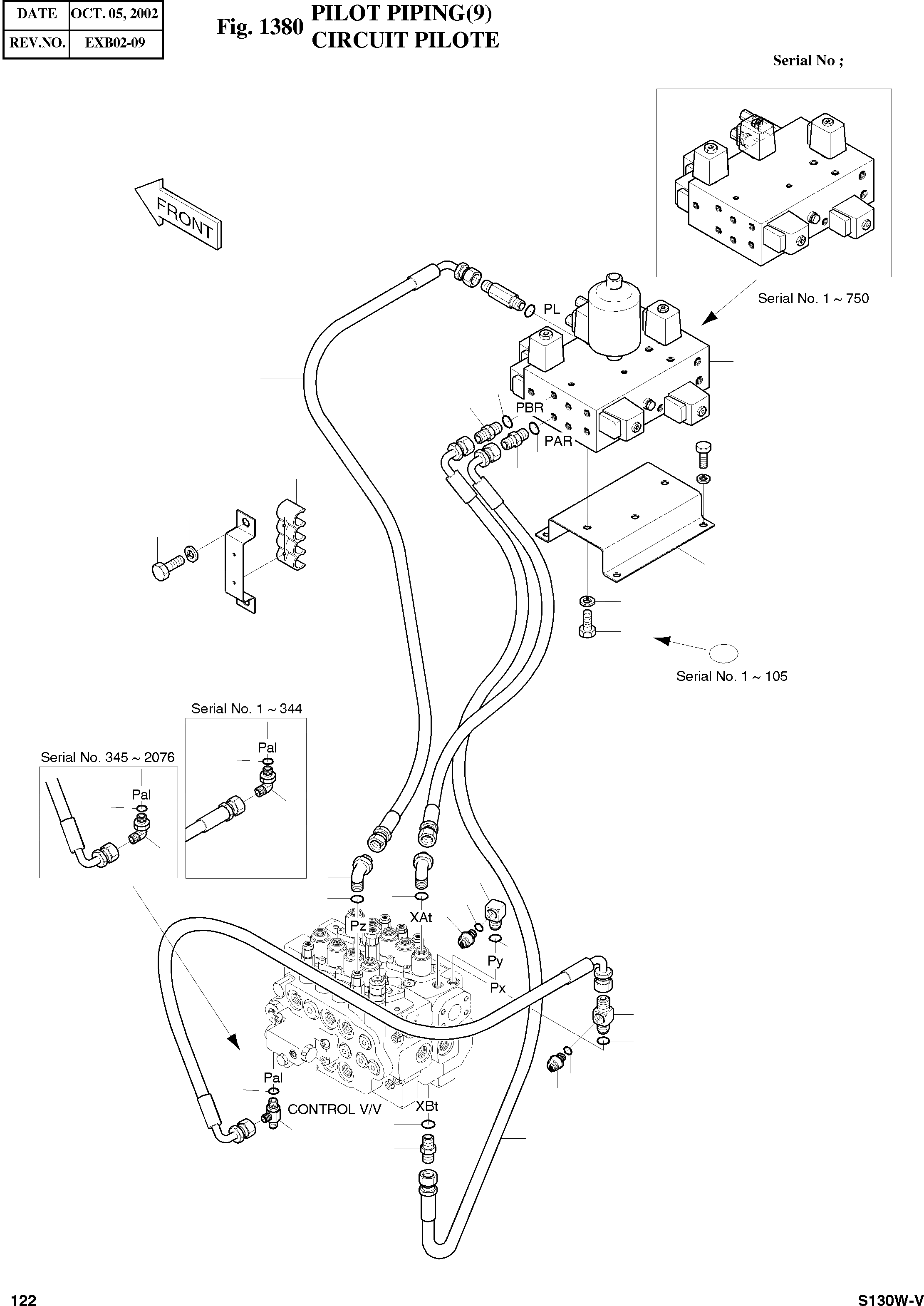 | DATE | OCT. 05, 2002 |
|---|---|
| REV.NO. | EXB02-09 |

Fig. 1380 PILOT PIPING(9) CIRCUIT PILOTE

Serial No ;

FRONT

Serial No. 1 ~ 750

PL

PBR

PAR

Serial No. 1 ~ 105

Serial No. 1 ~ 344

Pal

Serial No. 345 ~ 2076

Pal

Pz

XAt

Py

Px

Pal

CONTROL V/V

XBt

122

S130W-V