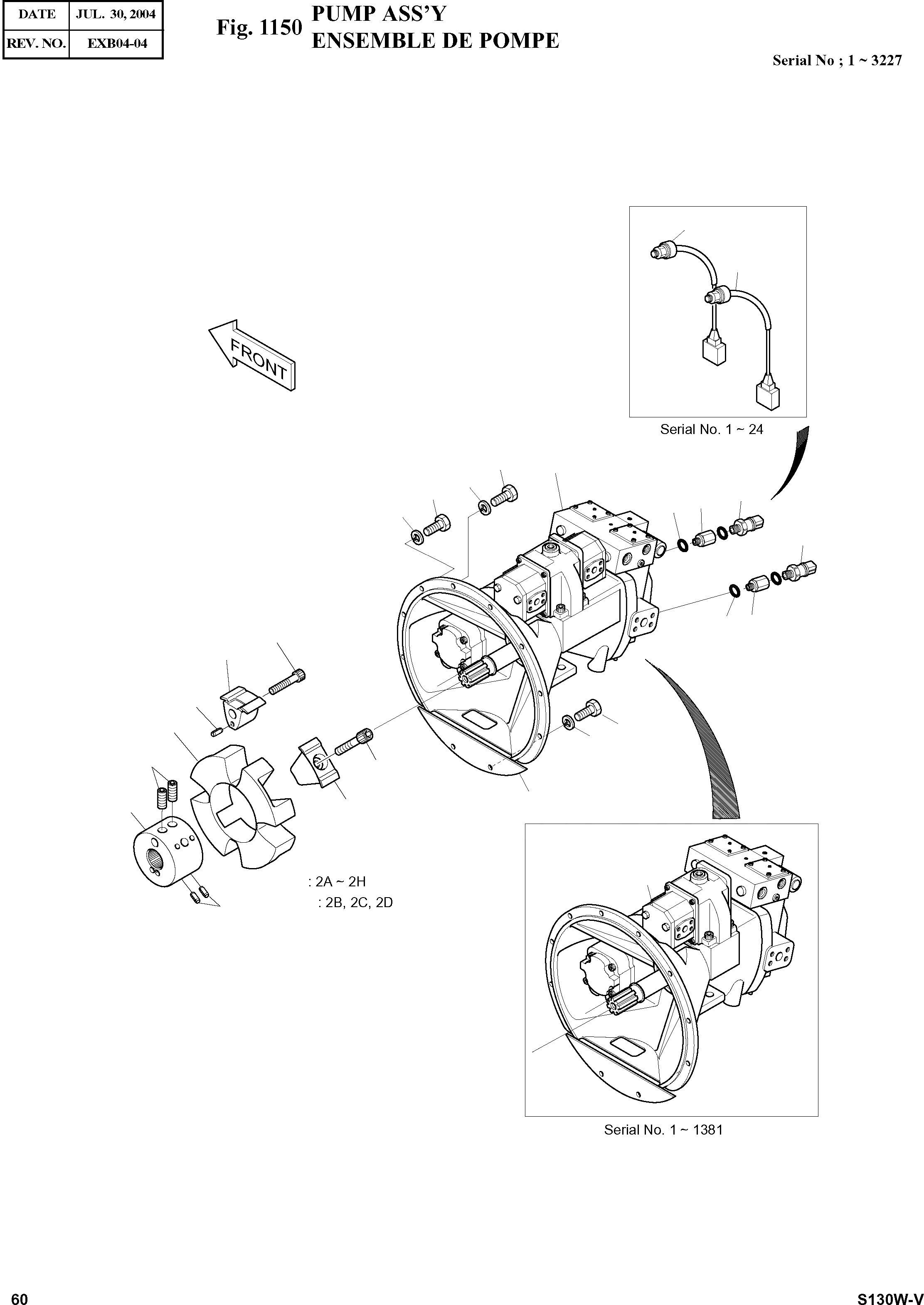 | DATE | JUL. 30, 2004 |
|---|---|
| REV. NO. | EXB04-04 |

Fig. 1150 PUMP ASS'Y
ENSEMBLE DE POMPE

Serial No ; 1 ~ 3227

FRONT

Serial No. 1 ~ 24

: 2A ~ 2H
: 2B, 2C, 2D

Serial No. 1 ~ 1381

60

S130W-V