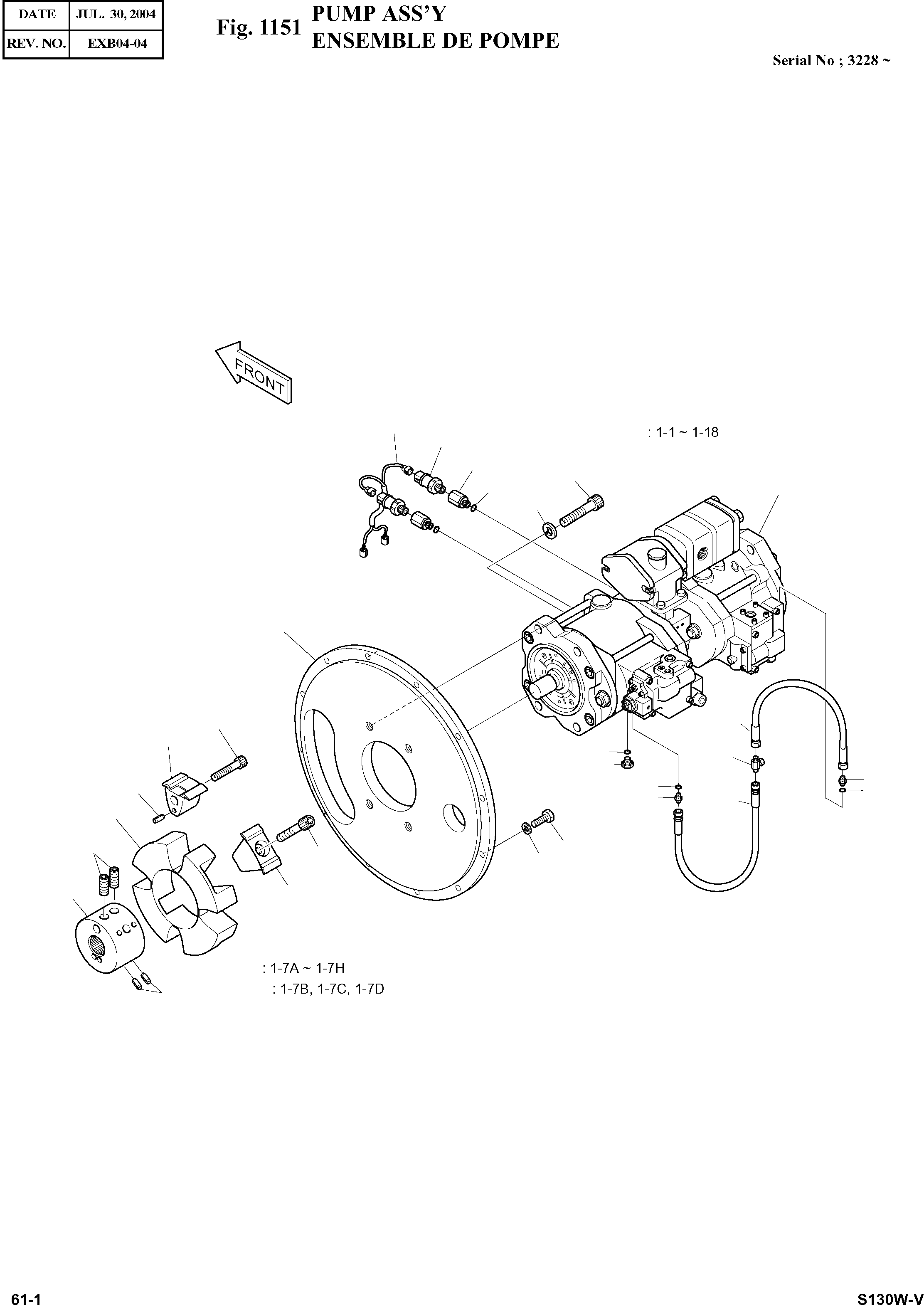 | DATE | JUL. 30, 2004 |
|---|---|
| REV. NO. | EXB04-04 |

Fig. 1151 PUMP ASS'Y
ENSEMBLE DE POMPE

Serial No ; 3228 ~

FRONT

: 1-1 ~ 1-18

: 1-7A ~ 1-7H

: 1-7B, 1-7C, 1-7D

61-1

S130W-V