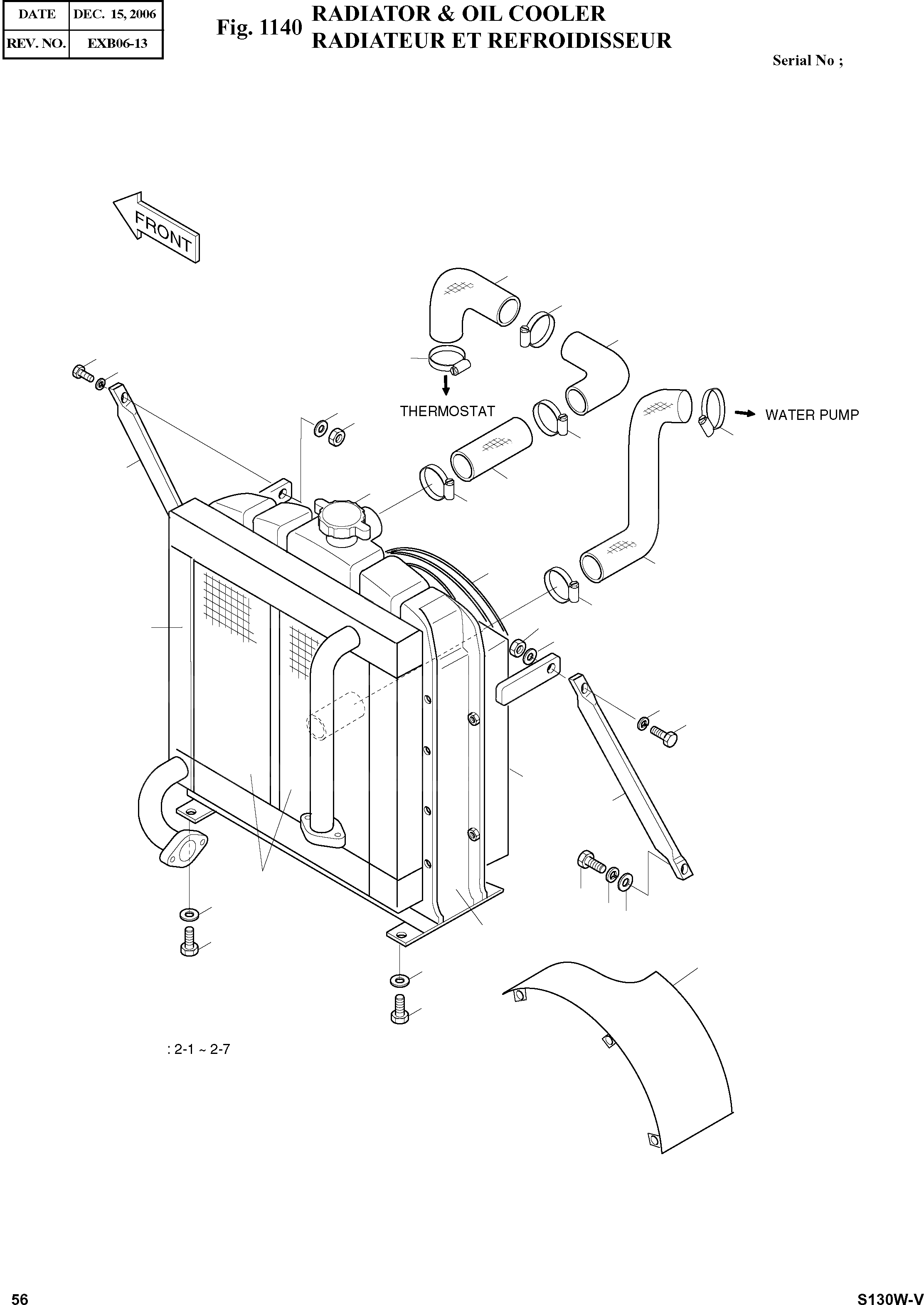 | DATE | DEC. 15, 2006 |
|---|---|
| REV. NO. | EXB06-13 |

Fig. 1140 RADIATOR & OIL COOLER
RADIATEUR ET REFROIDISSEUR

Serial No ;

FRONT

THERMOSTAT

WATER PUMP

: 2-1 ~ 2-7

56

S130W-V