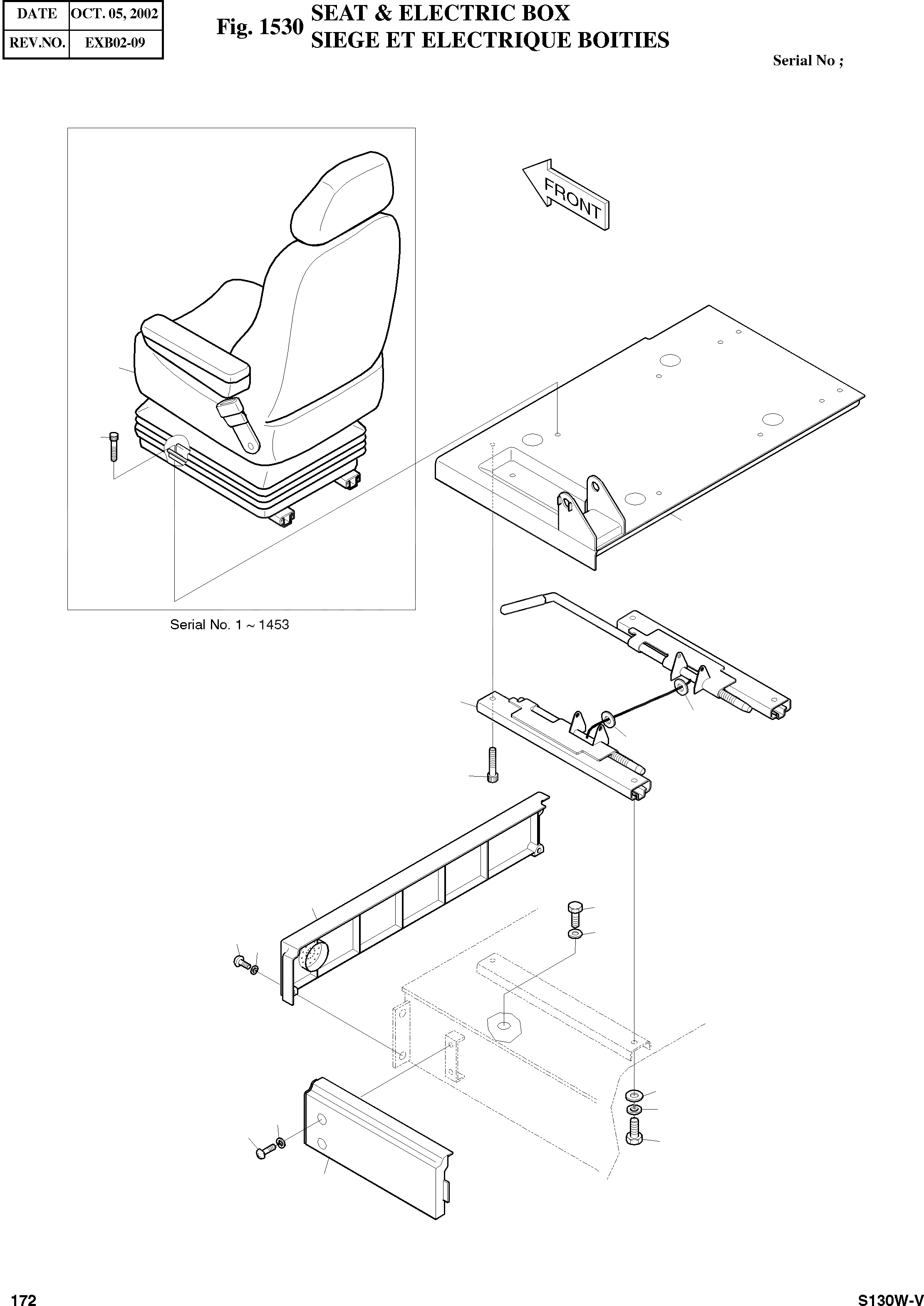 | DATE | OCT. 05, 2002 |
|---|---|
| REV.NO. | EXB02-09 |

Fig. 1530 SEAT & ELECTRIC BOX
SIEGE ET ELECTRIQUE BOITIES

Serial No ;

FRONT

Serial No. 1 ~ 1453

172

S130W-V