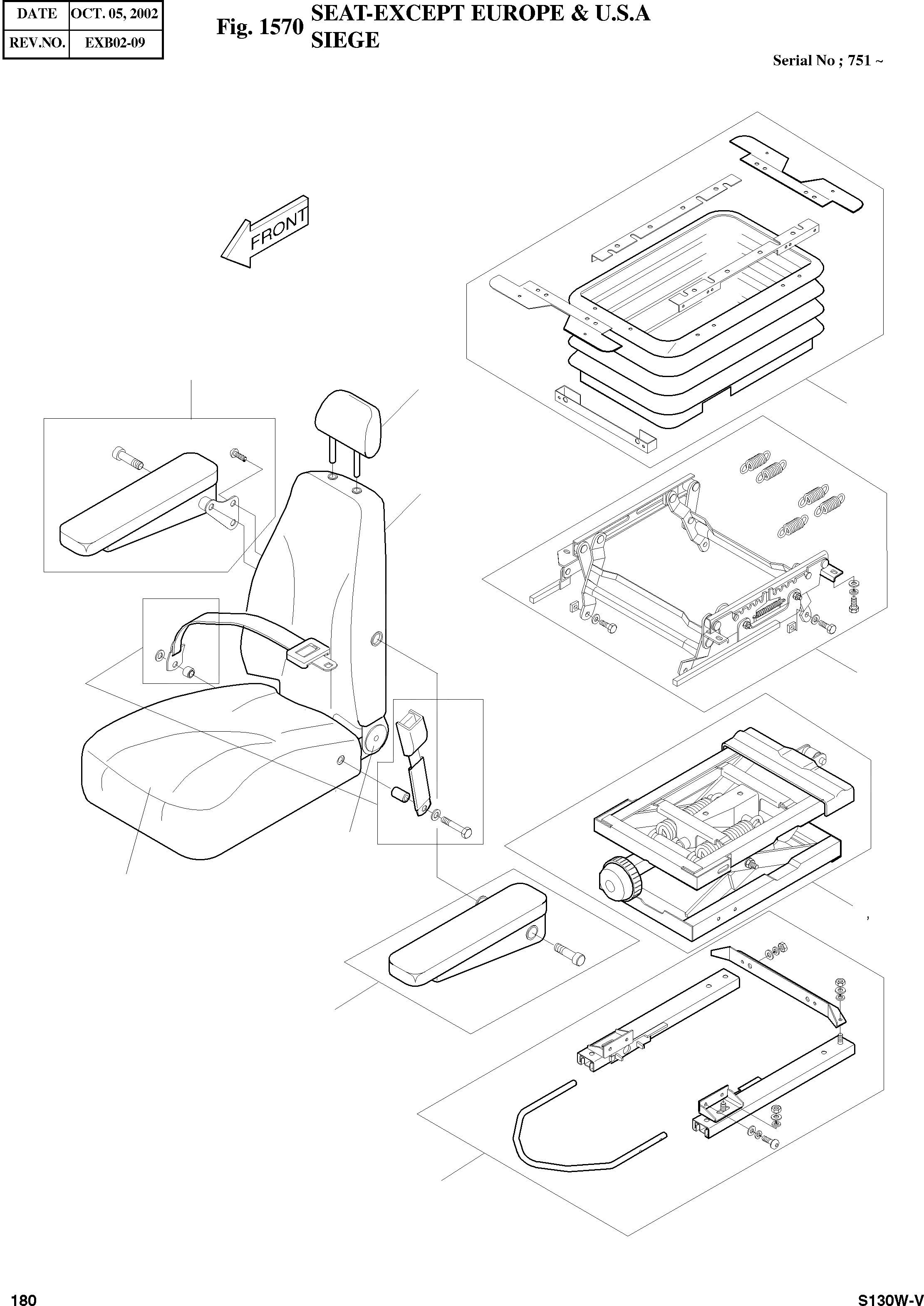 | DATE | OCT. 05, 2002 |
|---|---|
| REV.NO. | EXB02-09 |

Fig. 1570 SEAT-EXCEPT EUROPE & U.S.A
SIEGE

Serial No ; 751 ~

FRONT

180

S130W-V