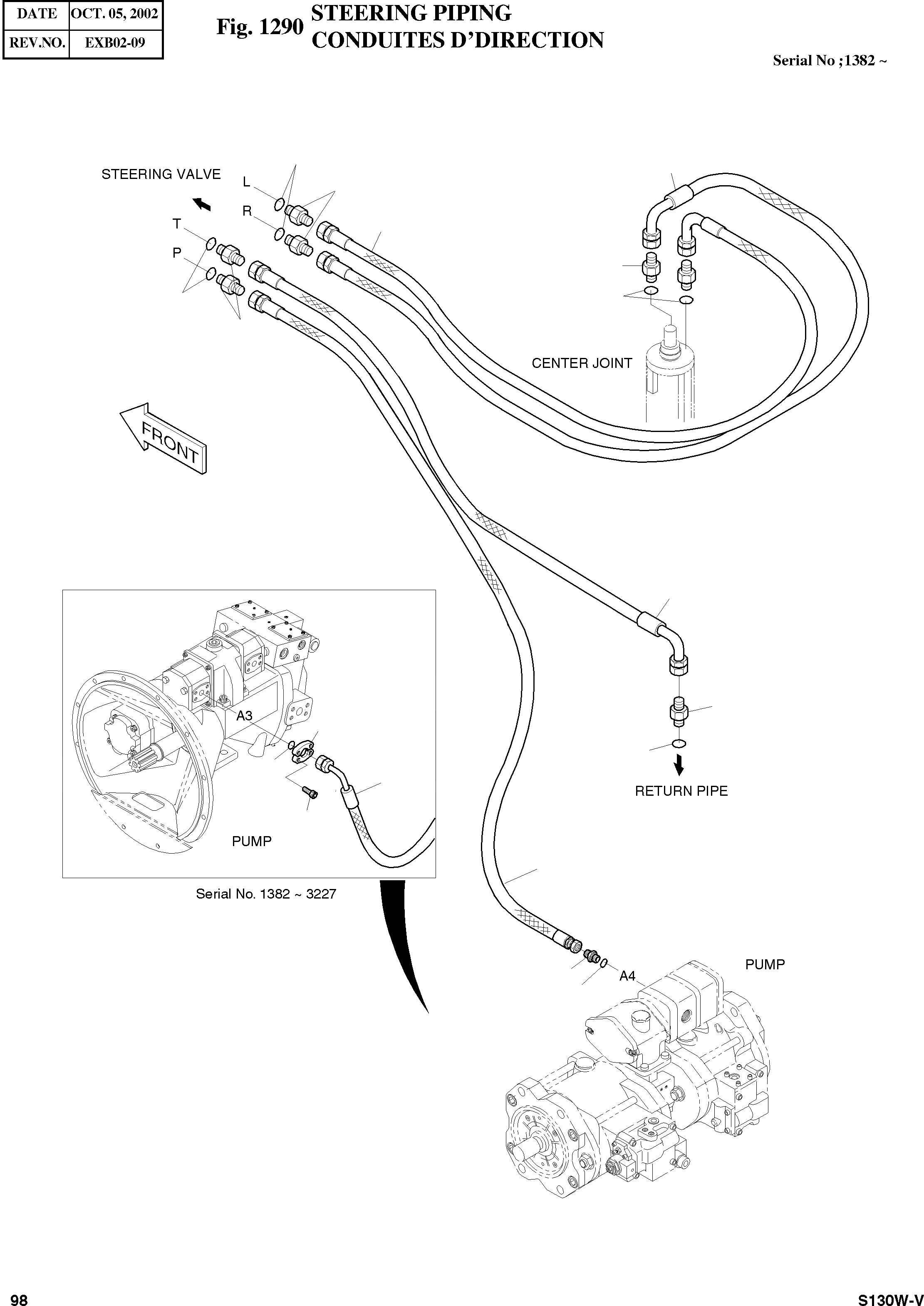 | DATE | OCT. 05, 2002 |
|---|---|
| REV.NO. | EXB02-09 |

Fig. 1290 STEERING PIPING
CONDUITES D'DIRECTION

Serial No ;1382 ~

STEERING VALVE

L

R

T

P

CENTER JOINT

FRONT

A3

PUMP

Serial No. 1382 ~ 3227

RETURN PIPE

A4

PUMP

98

S130W-V