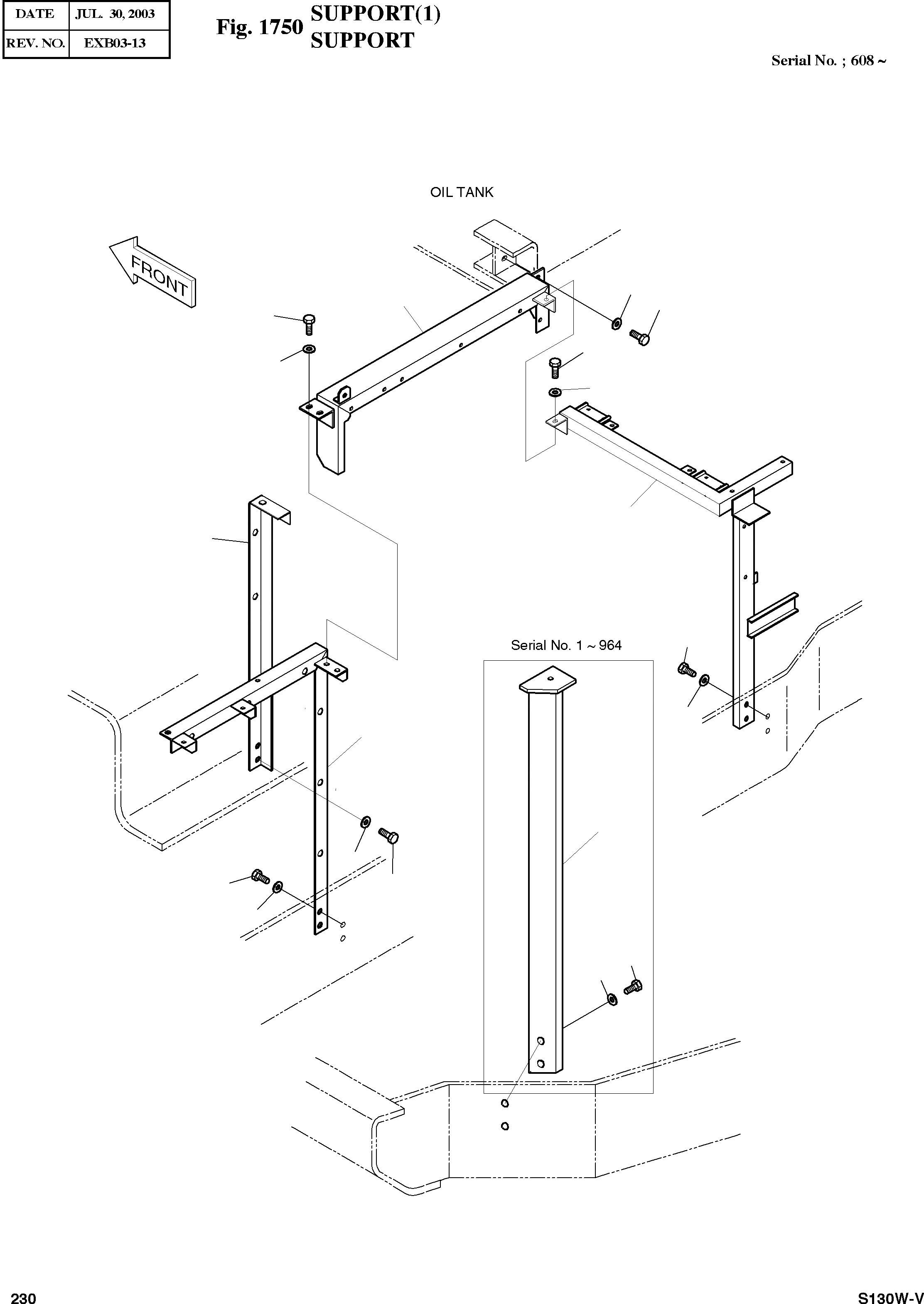 | DATE | JUL. 30, 2003 |
|---|---|
| REV. NO. | EXB03-13 |

Fig. 1750 SUPPORT(1)
SUPPORT

Serial No. ; 608 ~

OIL TANK

FRONT

Serial No. 1 ~ 964

230

S130W-V