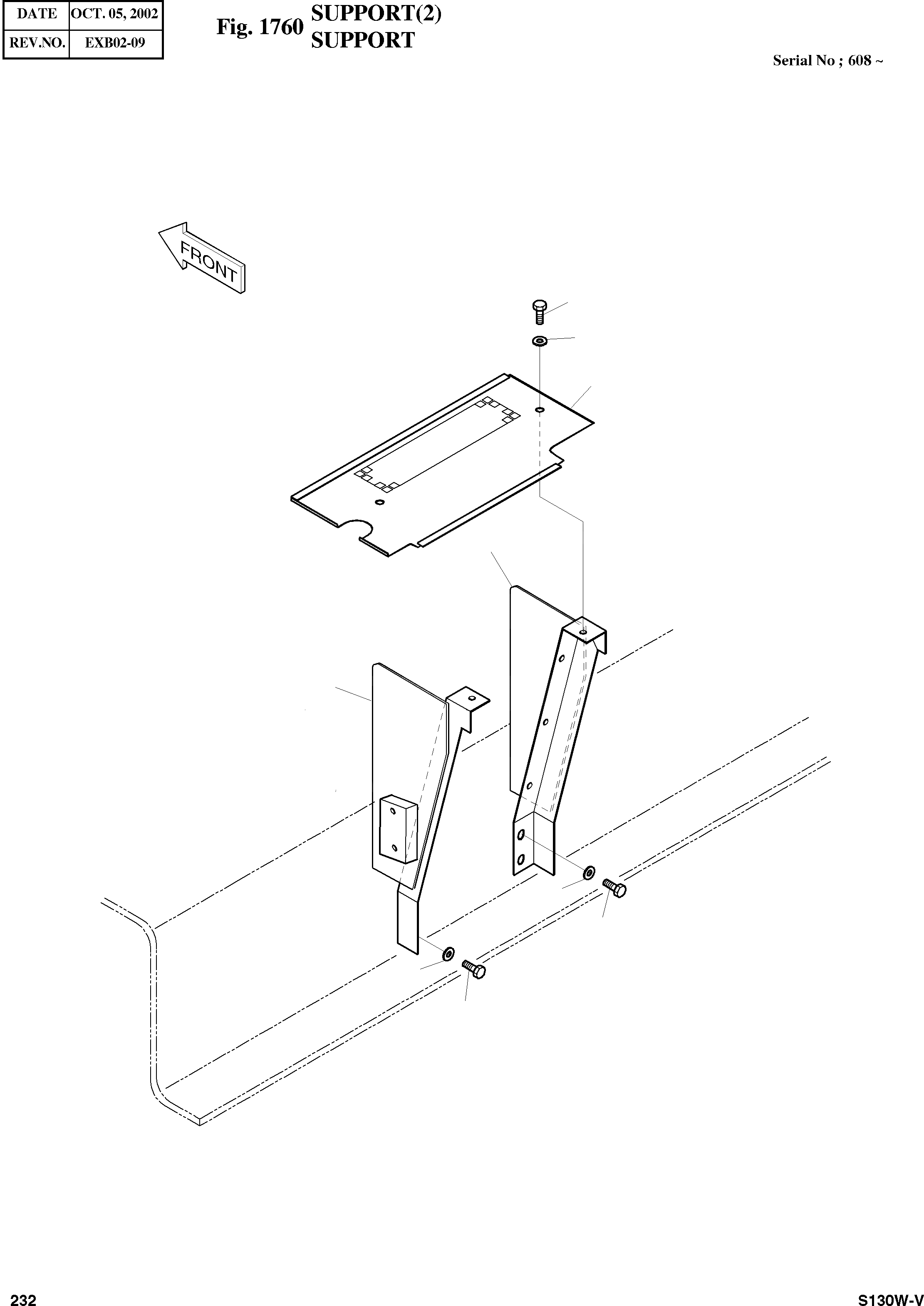 | DATE | OCT. 05, 2002 |
|---|---|
| REV.NO. | EXB02-09 |

Fig. 1760 SUPPORT(2)
SUPPORT

Serial No ; 608 ~

FRONT

232

S130W-V