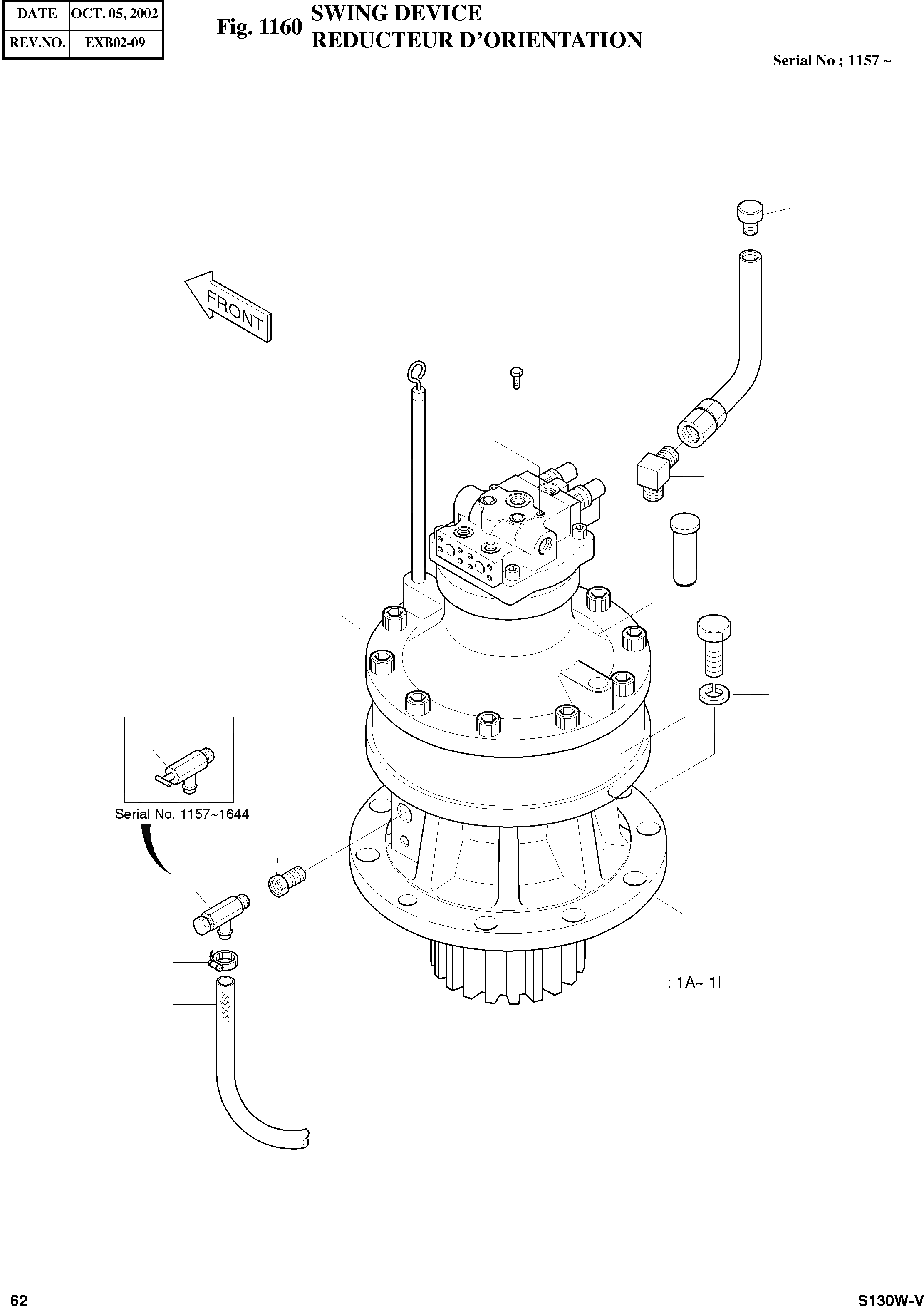 | DATE | OCT. 05, 2002 |
|---|---|
| REV.NO. | EXB02-09 |

Fig. 1160 SWING DEVICE
REDUCTEUR D'ORIENTATION

Serial No ; 1157 ~

FRONT

Serial No. 1157~1644

: 1A~ 1I

62

S130W-V