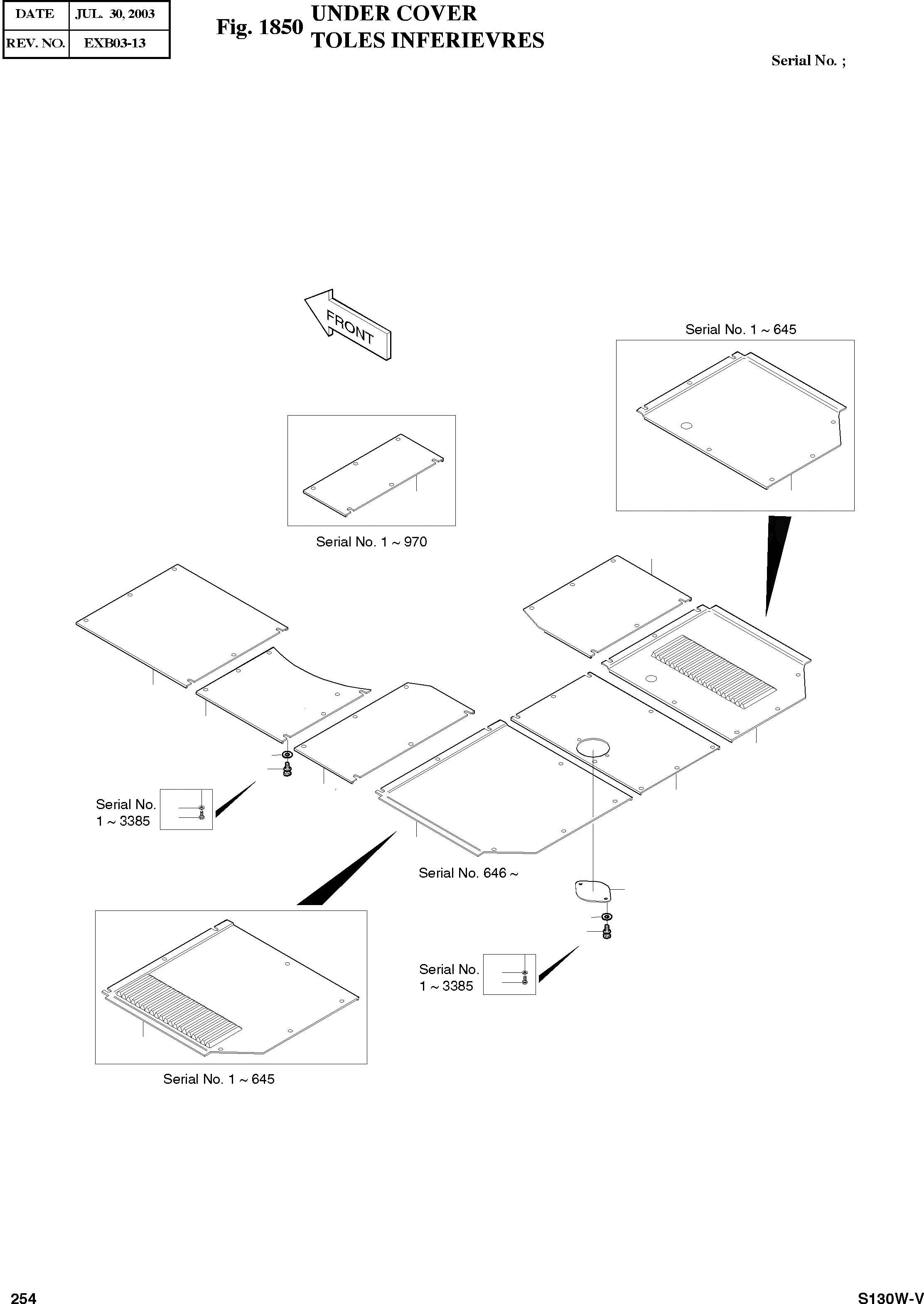 | DATE | JUL. 30, 2003 |
|---|---|
| REV. NO. | EXB03-13 |

Fig. 1850 UNDER COVER
TOLES INFERIEVRES

Serial No. ;

FRONT

Serial No. 1 ~ 645

Serial No. 1 ~ 970

Serial No. 1 ~ 3385

Serial No. 646 ~

Serial No. 1 ~ 3385

Serial No. 1 ~ 645

254

S130W-V