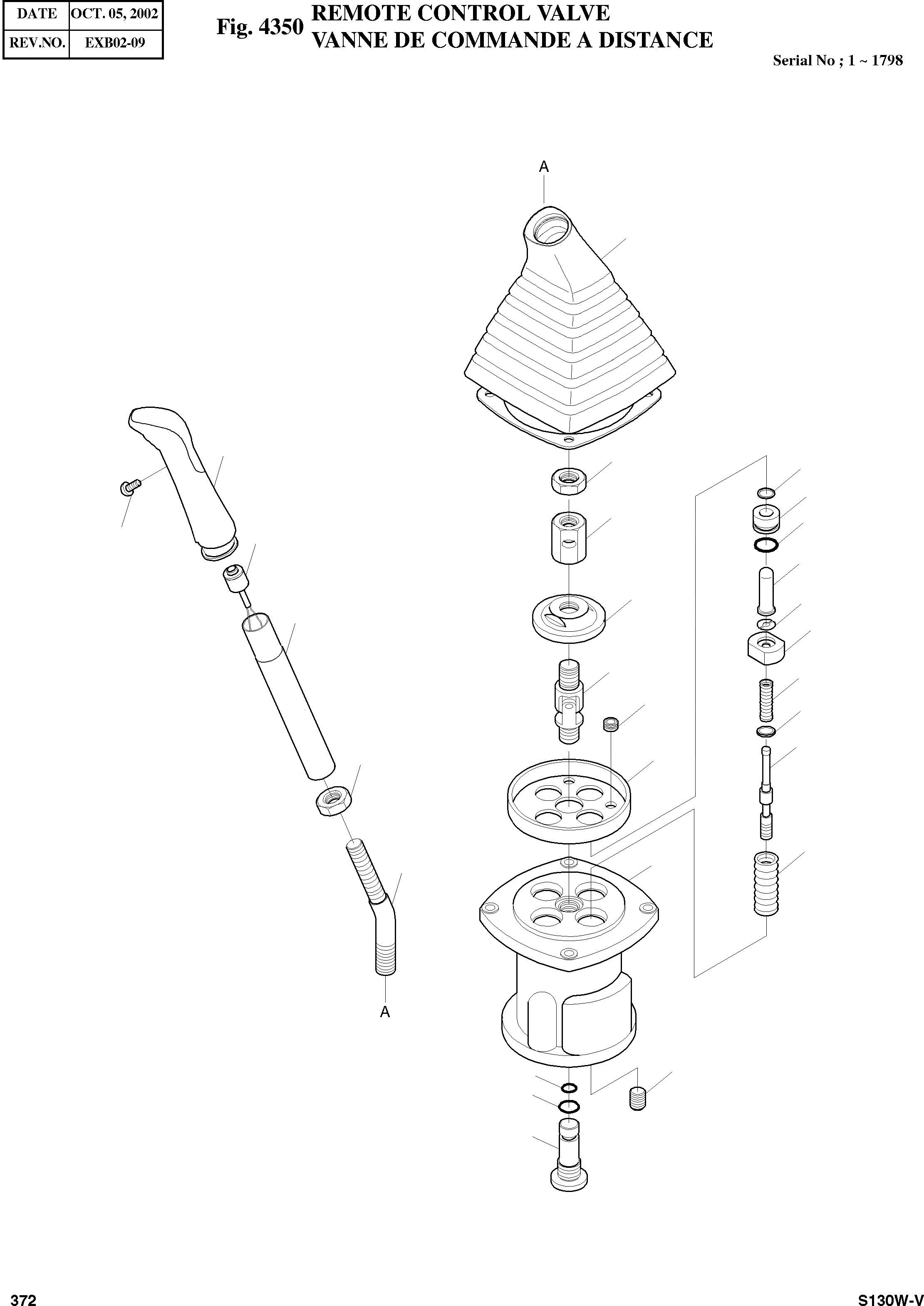 | DATE | OCT. 05, 2002 |
|---|---|
| REV.NO. | EXB02-09 |

Fig. 4350 REMOTE CONTROL VALVE
VANNE DE COMMANDE A DISTANCE

Serial No ; 1 ~ 1798

A

A

372

S130W-V