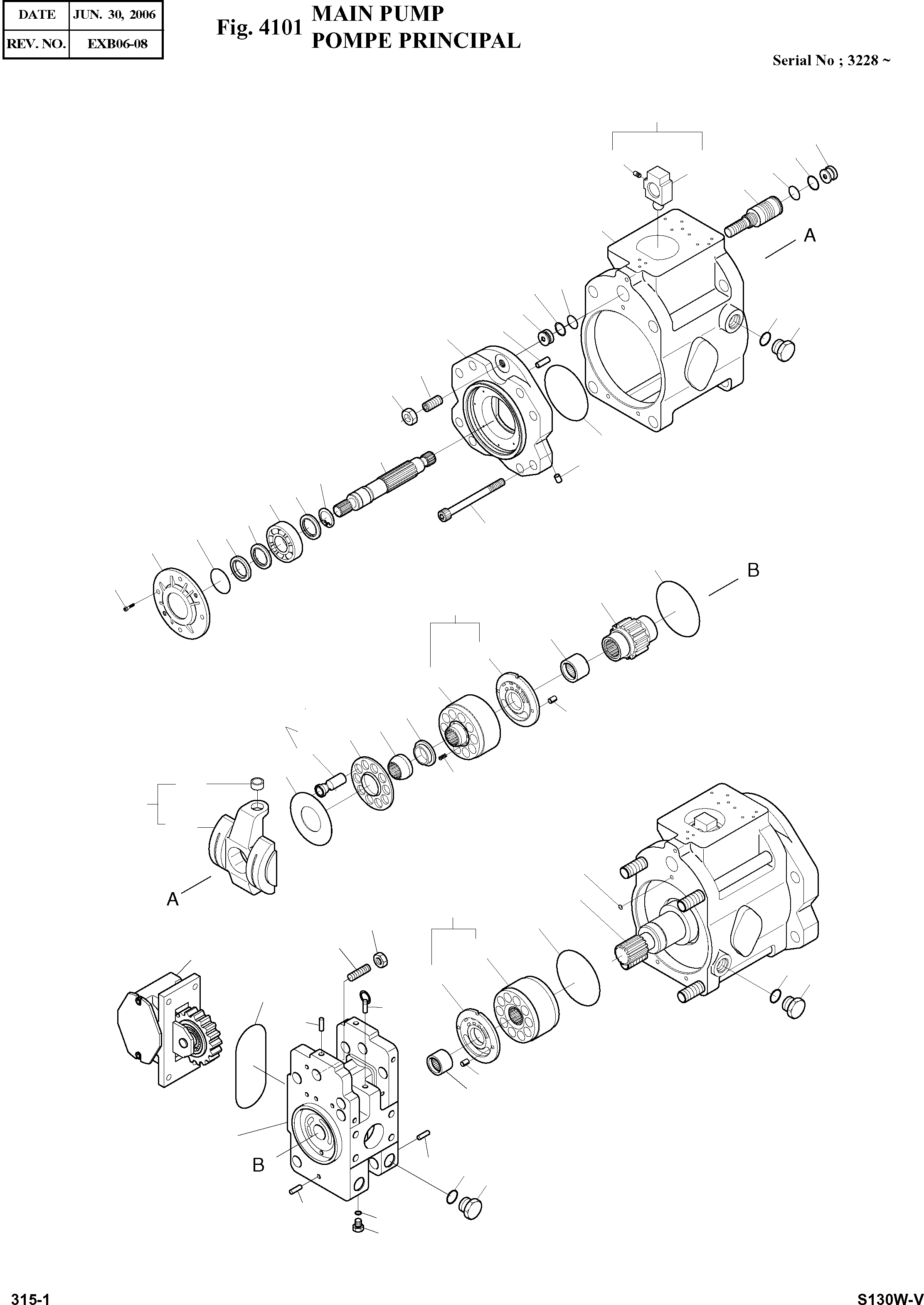 | DATE | JUN. 30, 2006 |
|---|---|
| REV. NO. | EXB06-08 |

Fig. 4101 MAIN PUMP
POMPE PRINCIPAL

Serial No ; 3228 ~

A

B

A

B

315-1

S130W-V