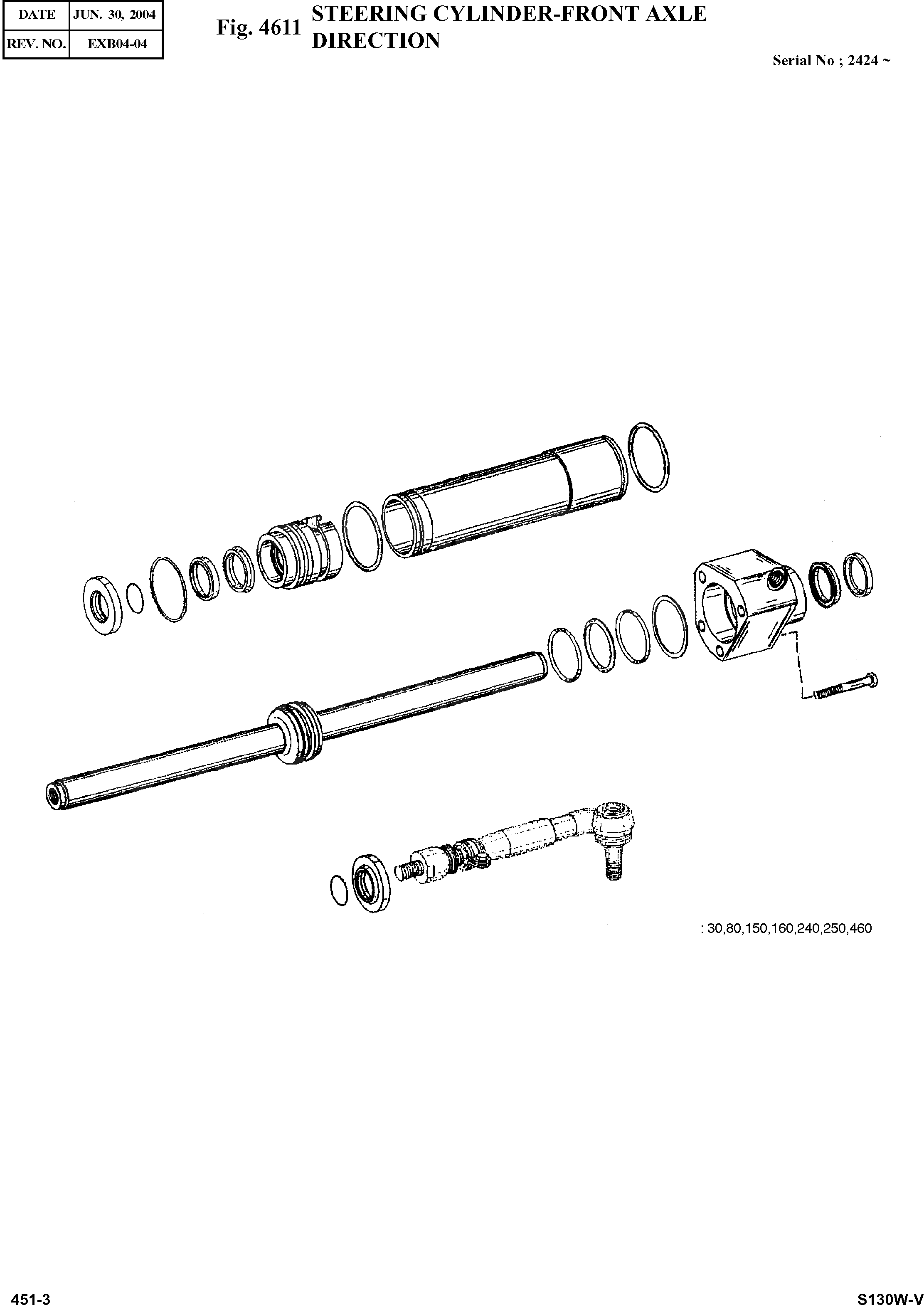 | DATE | JUN. 30, 2004 |
|---|---|
| REV. NO. | EXB04-04 |

Fig. 4611 STEERING CYLINDER-FRONT AXLE DIRECTION

Serial No ; 2424 ~

: 30,80,150,160,240,250,460

451-3

S130W-V