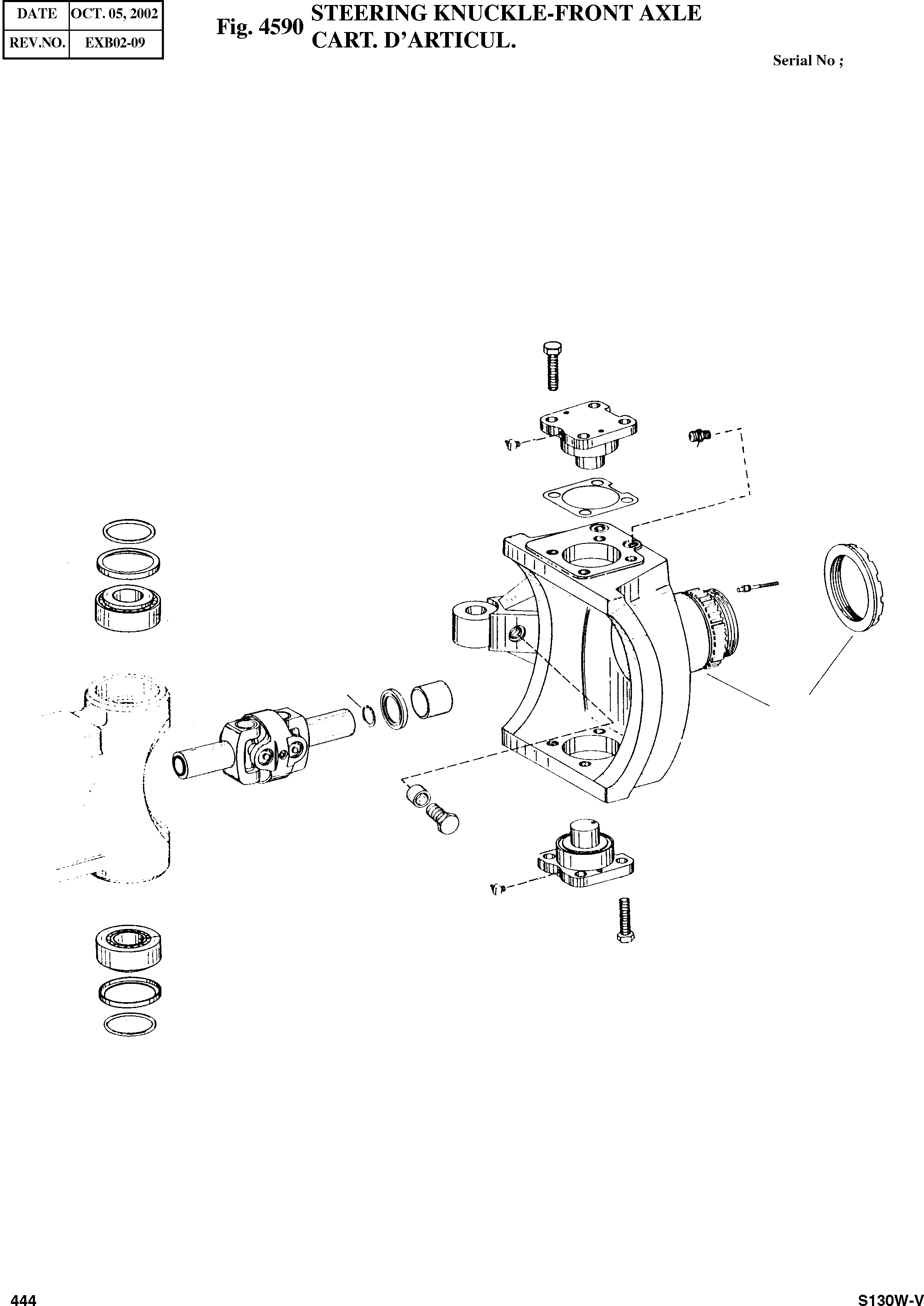 | DATE | OCT. 05, 2002 |
|---|---|
| REV.NO. | EXB02-09 |

Fig. 4590 STEERING KNUCKLE-FRONT AXLE
CART. D'ARTICUL.

Serial No ;

444

S130W-V