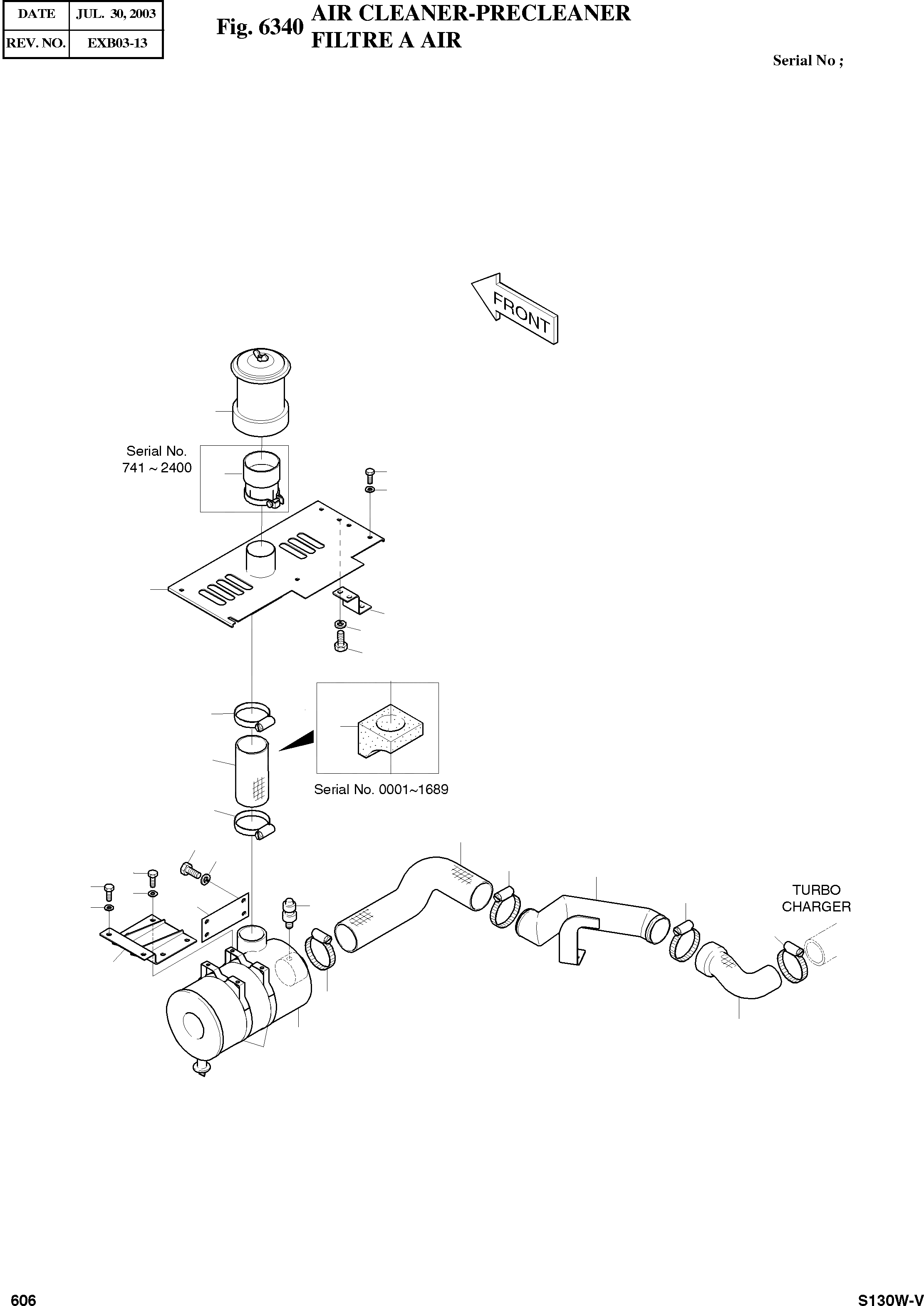 | DATE | JUL. 30, 2003 |
|---|---|
| REV. NO. | EXB03-13 |

Fig. 6340 AIR CLEANER-PRECLEANER
FILTRE A AIR

Serial No ;

FRONT

Serial No.
741 ~ 2400

Serial No. 0001~1689

TURBO
CHARGER

606

S130W-V