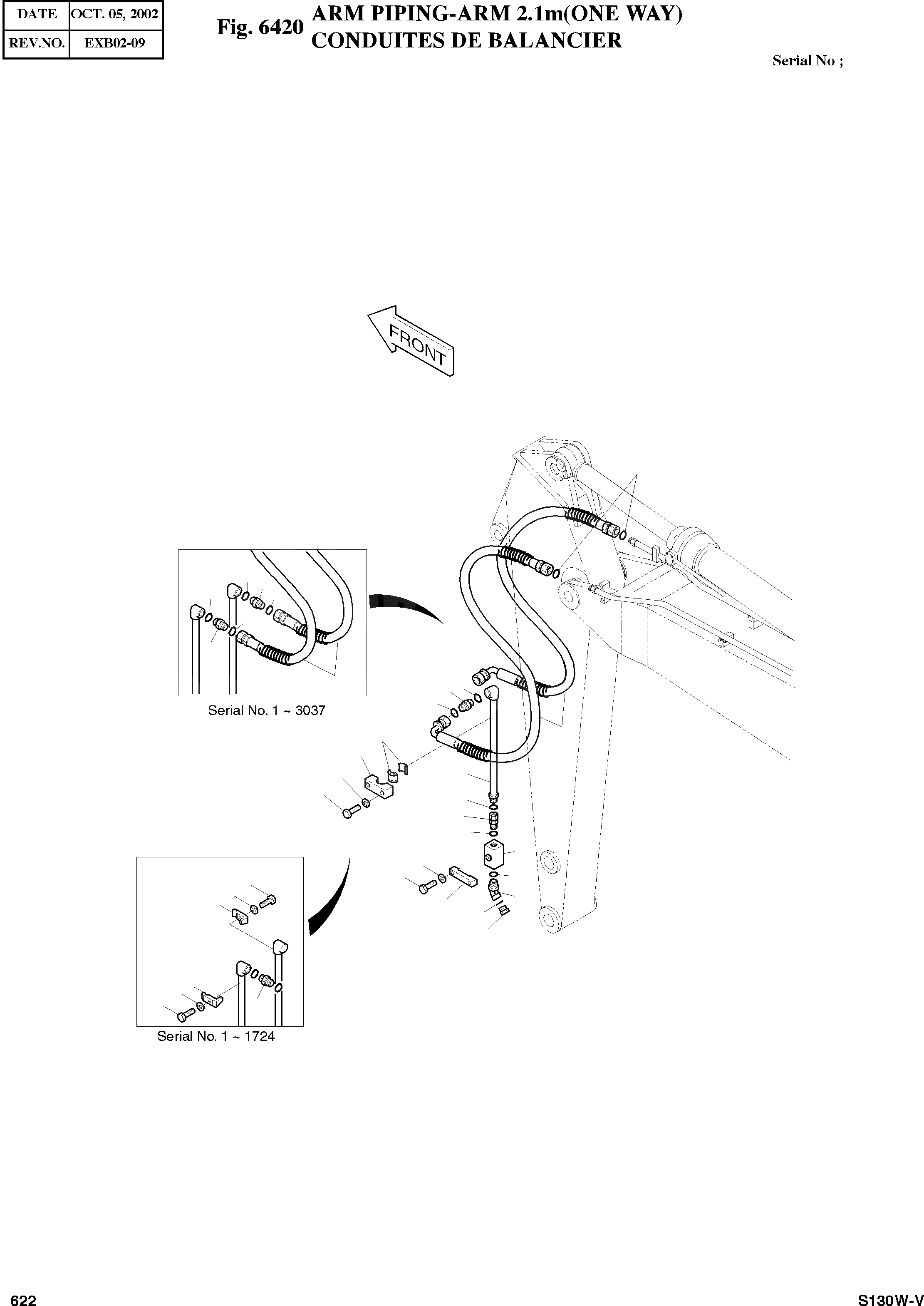 | DATE | OCT. 05, 2002 |
|---|---|
| REV.NO. | EXB02-09 |

Fig. 6420 ARM PIPING-ARM 2.1m(ONE WAY)
CONDUITES DE BALANCIER

Serial No ;

FRONT

Serial No. 1 ~ 3037

Serial No. 1 ~ 1724

622

S130W-V