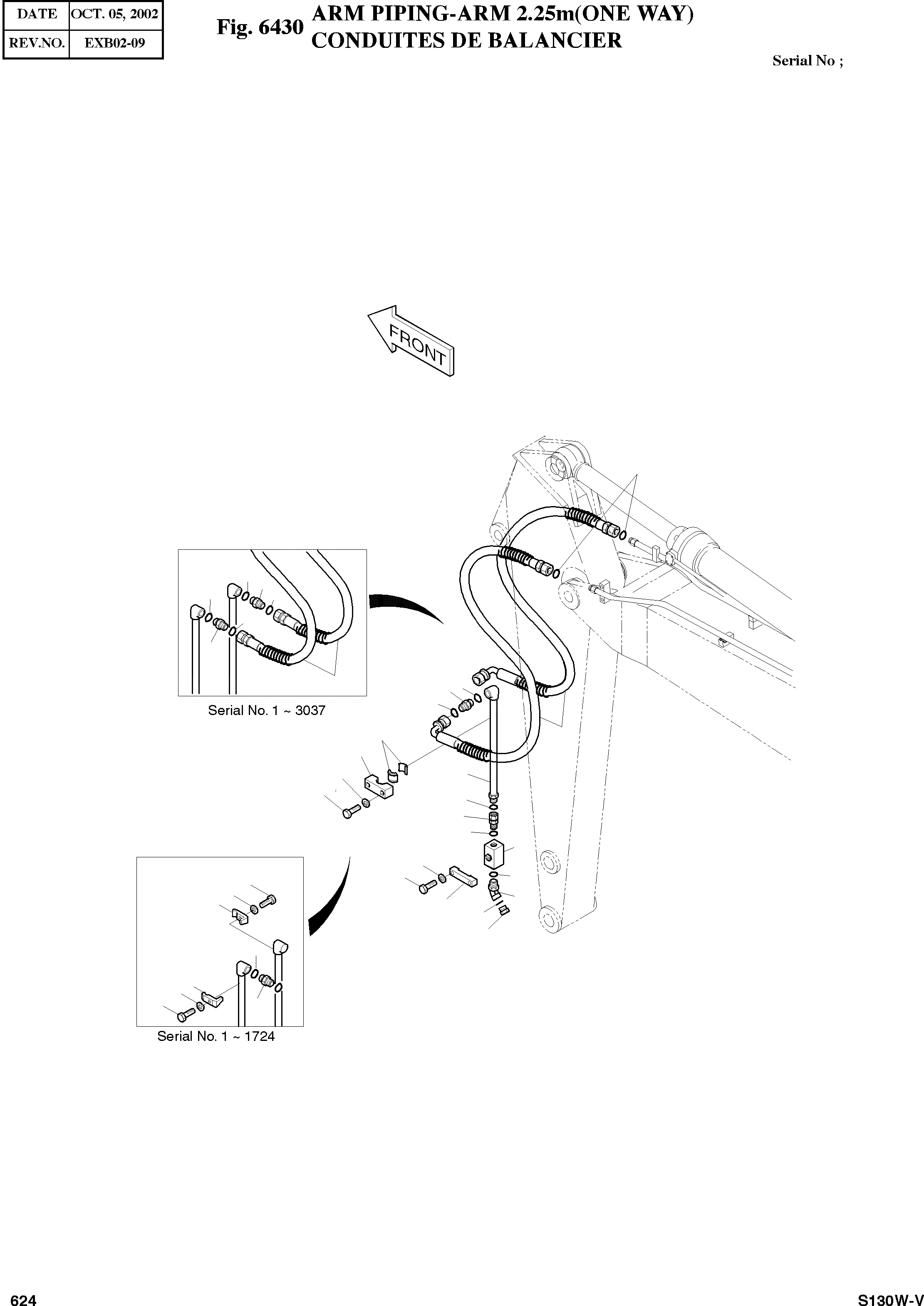 | DATE | OCT. 05, 2002 |
|---|---|
| REV.NO. | EXB02-09 |

Fig. 6430 ARM PIPING-ARM 2.25m(ONE WAY)
CONDUITES DE BALANCIER

Serial No ;

FRONT

Serial No. 1 ~ 3037

Serial No. 1 ~ 1724

624

S130W-V