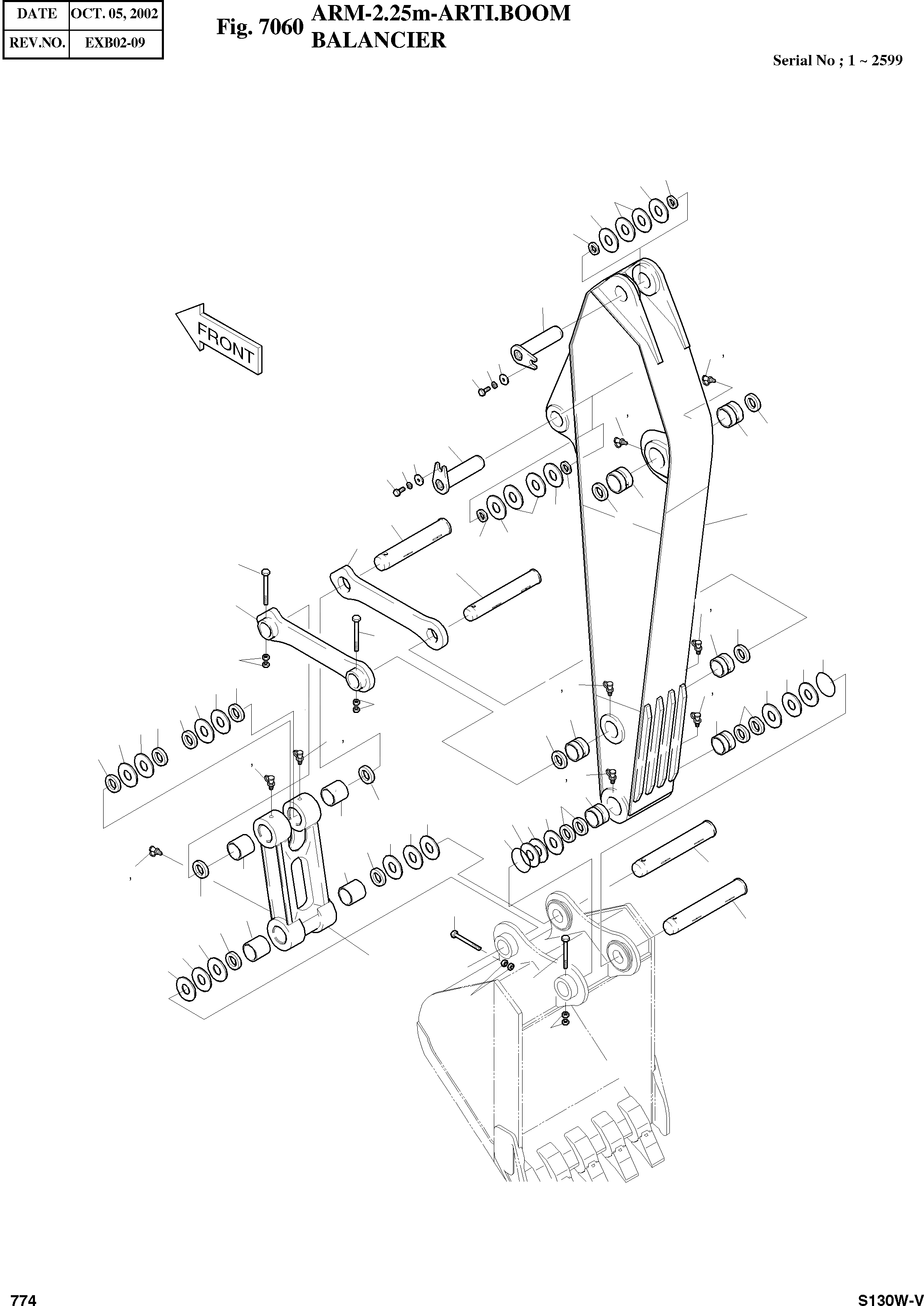 | DATE | OCT. 05, 2002 |
|---|---|
| REV.NO. | EXB02-09 |

Fig. 7060 ARM-2.25m-ARTI.BOOM
BALANCIER

Serial No ; 1 ~ 2599

FRONT

774

S130W-V