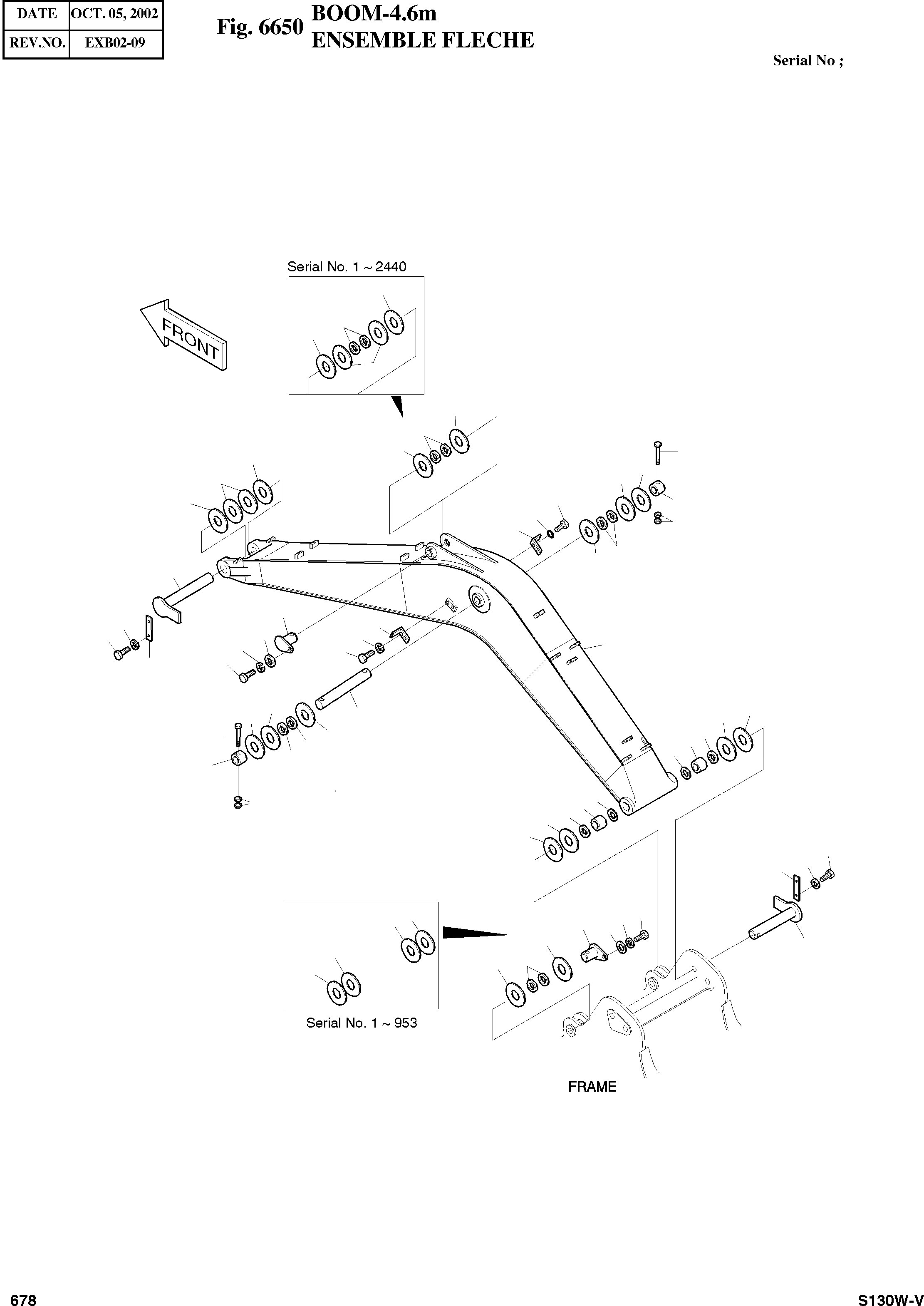 | DATE | OCT. 05, 2002 |
|---|---|
| REV.NO. | EXB02-09 |

Fig. 6650 BOOM-4.6m
ENSEMBLE FLECHE

Serial No ;

Serial No. 1 ~ 2440

FRONT

Serial No. 1 ~ 953

FRAME

678

S130W-V