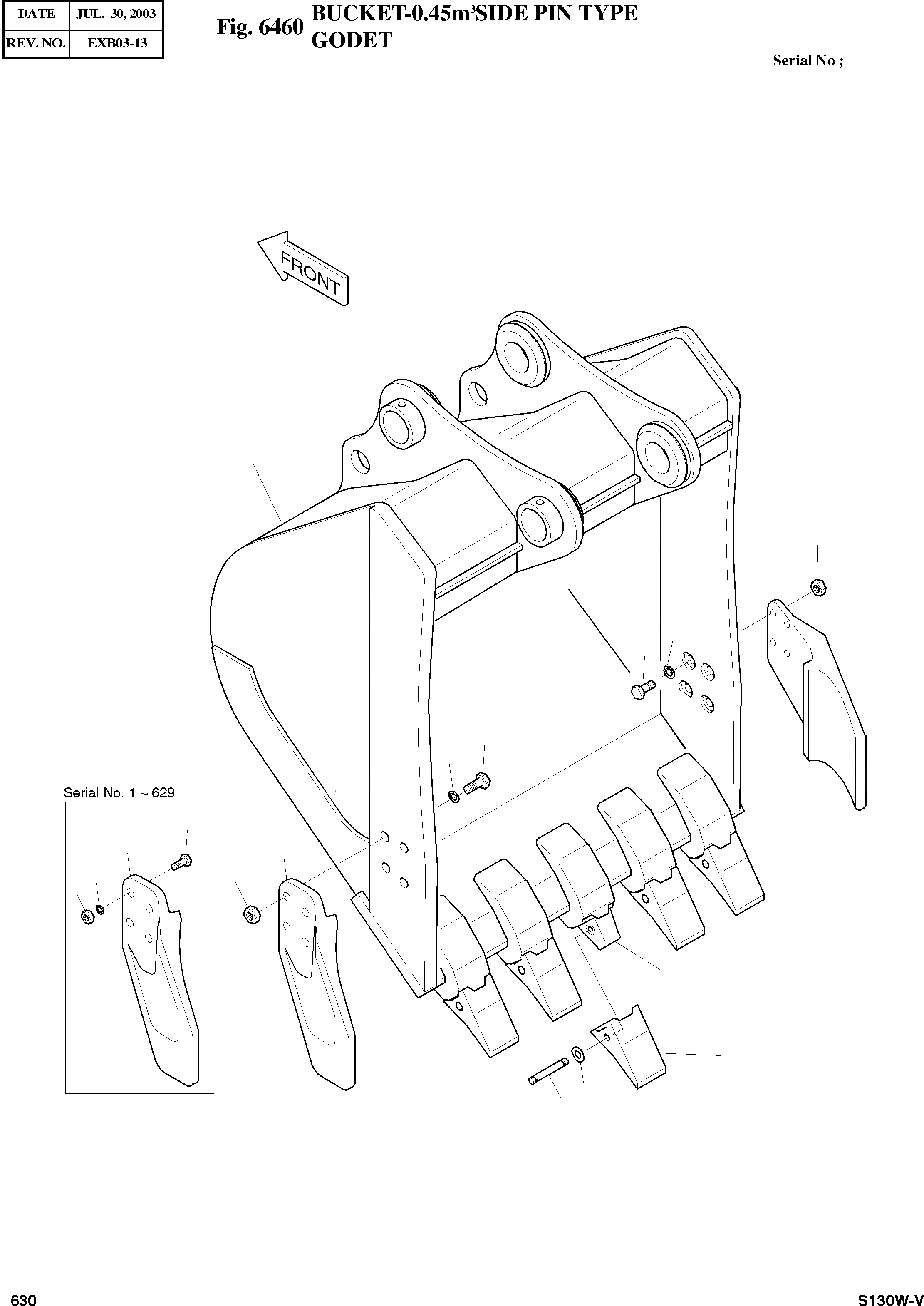 | DATE | JUL. 30, 2003 |
|---|---|
| REV. NO. | EXB03-13 |

Fig. 6460 BUCKET-0.45m$^3$SIDE PIN TYPE GODET

Serial No ;

FRONT

Serial No. 1 ~ 629

630

S130W-V