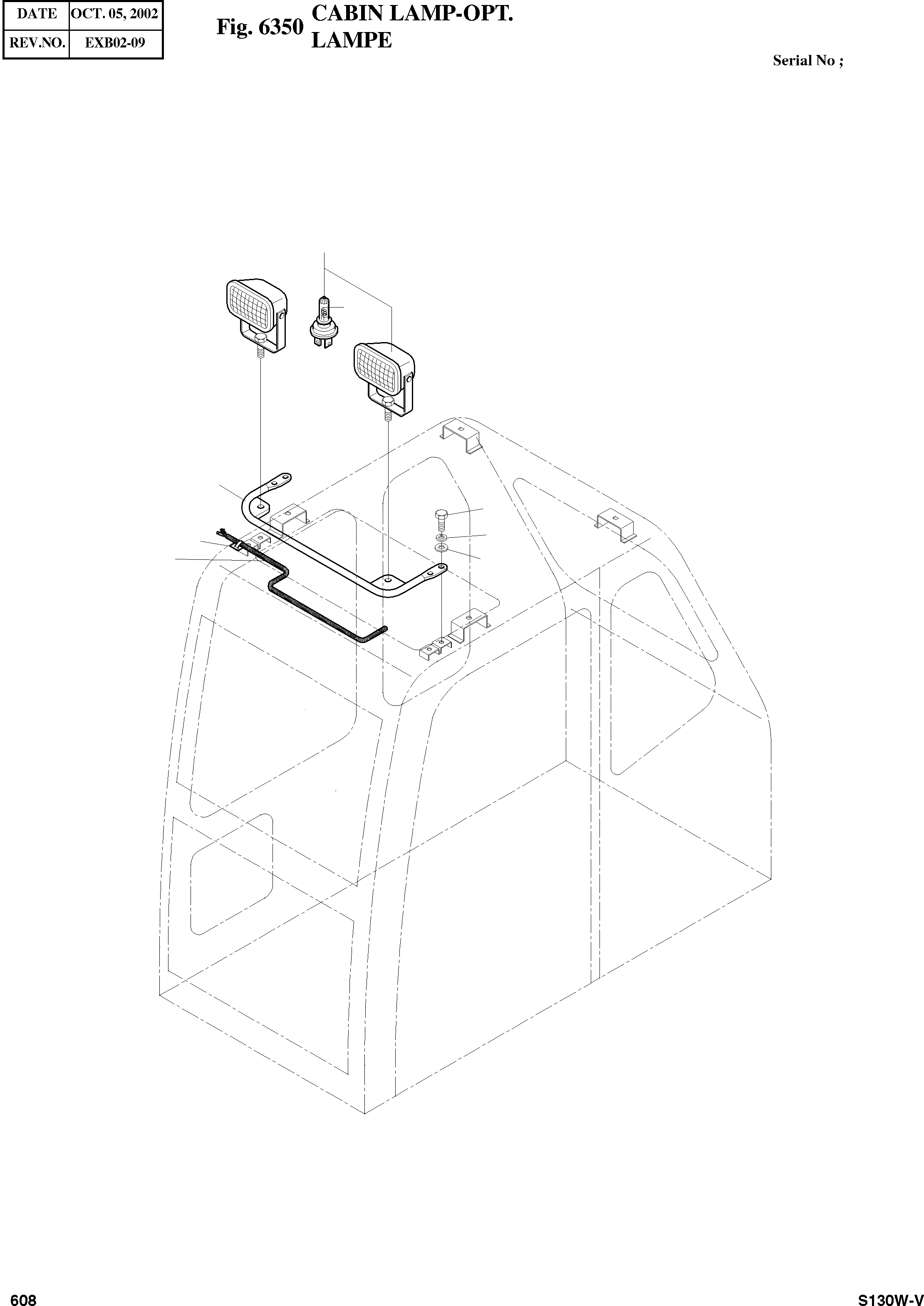 | DATE | OCT. 05, 2002 |
|---|---|
| REV.NO. | EXB02-09 |

Fig. 6350 CABIN LAMP-OPT.
LAMPE

Serial No ;

608

S130W-V