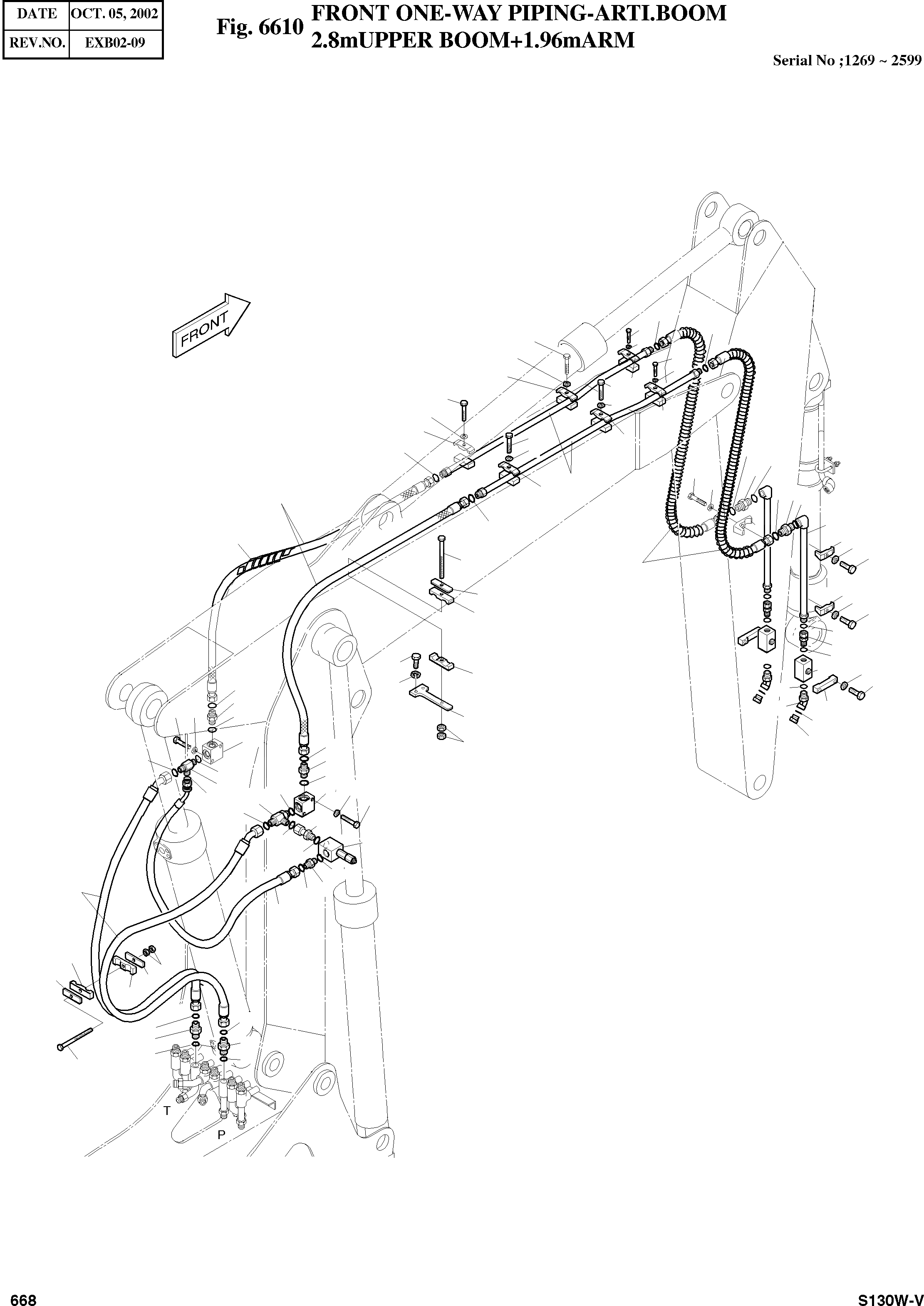 | DATE | OCT. 05, 2002 |
|---|---|
| REV.NO. | EXB02-09 |

Fig. 6610 FRONT ONE-WAY PIPING-ARTI.BOOM 2.8mUPPER BOOM+1.96mARM

Serial No ;1269 ~ 2599

FRONT

T

P

668

S130W-V