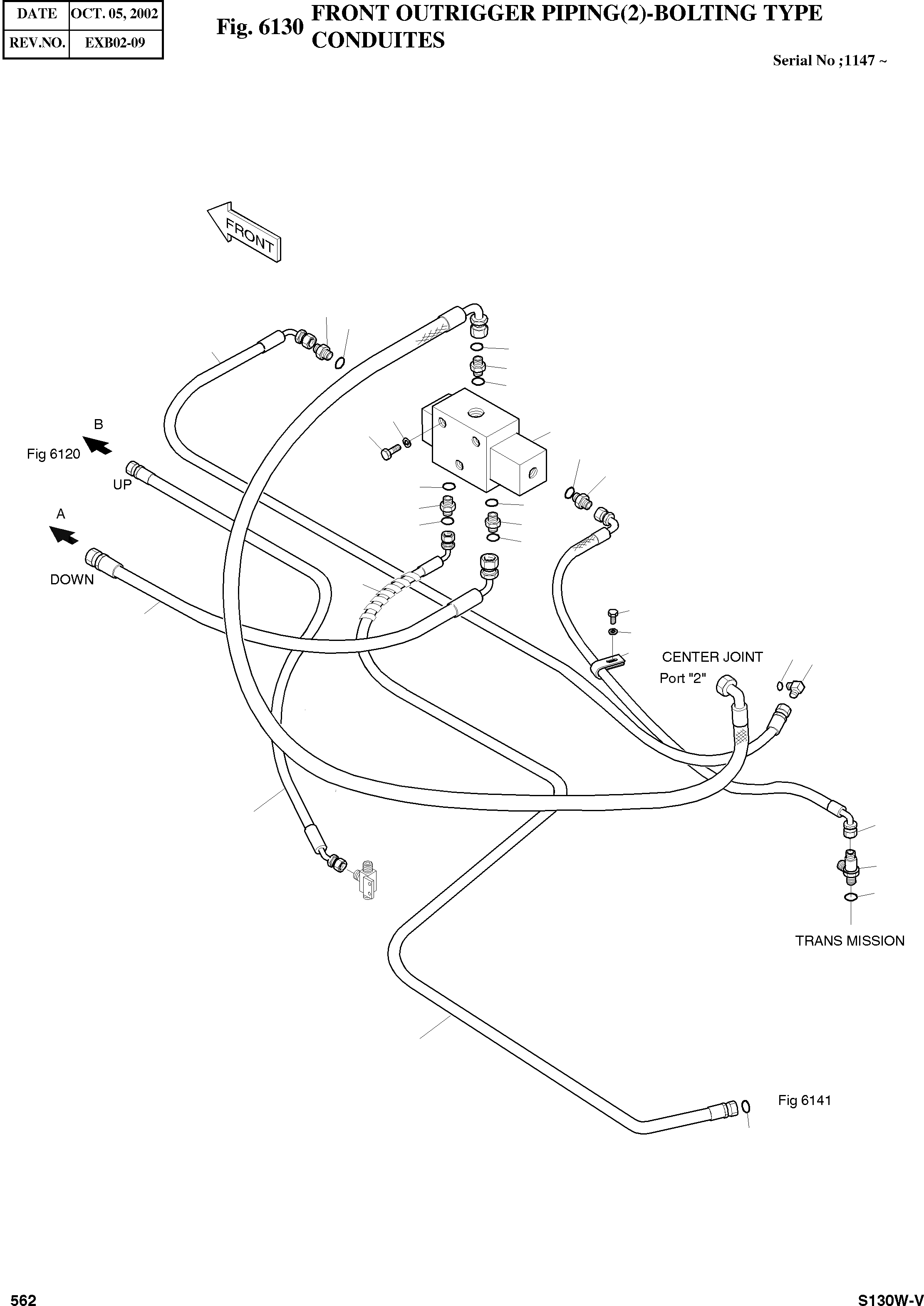 | DATE | OCT. 05, 2002 |
|---|---|
| REV.NO. | EXB02-09 |

Fig. 6130 FRONT OUTRIGGER PIPING(2)-BOLTING TYPE CONDUITES

Serial No ;1147 ~

FRONT

B

Fig 6120

UP

A

DOWN

CENTER JOINT

Port "2"

TRANS MISSION

Fig 6141

562

S130W-V