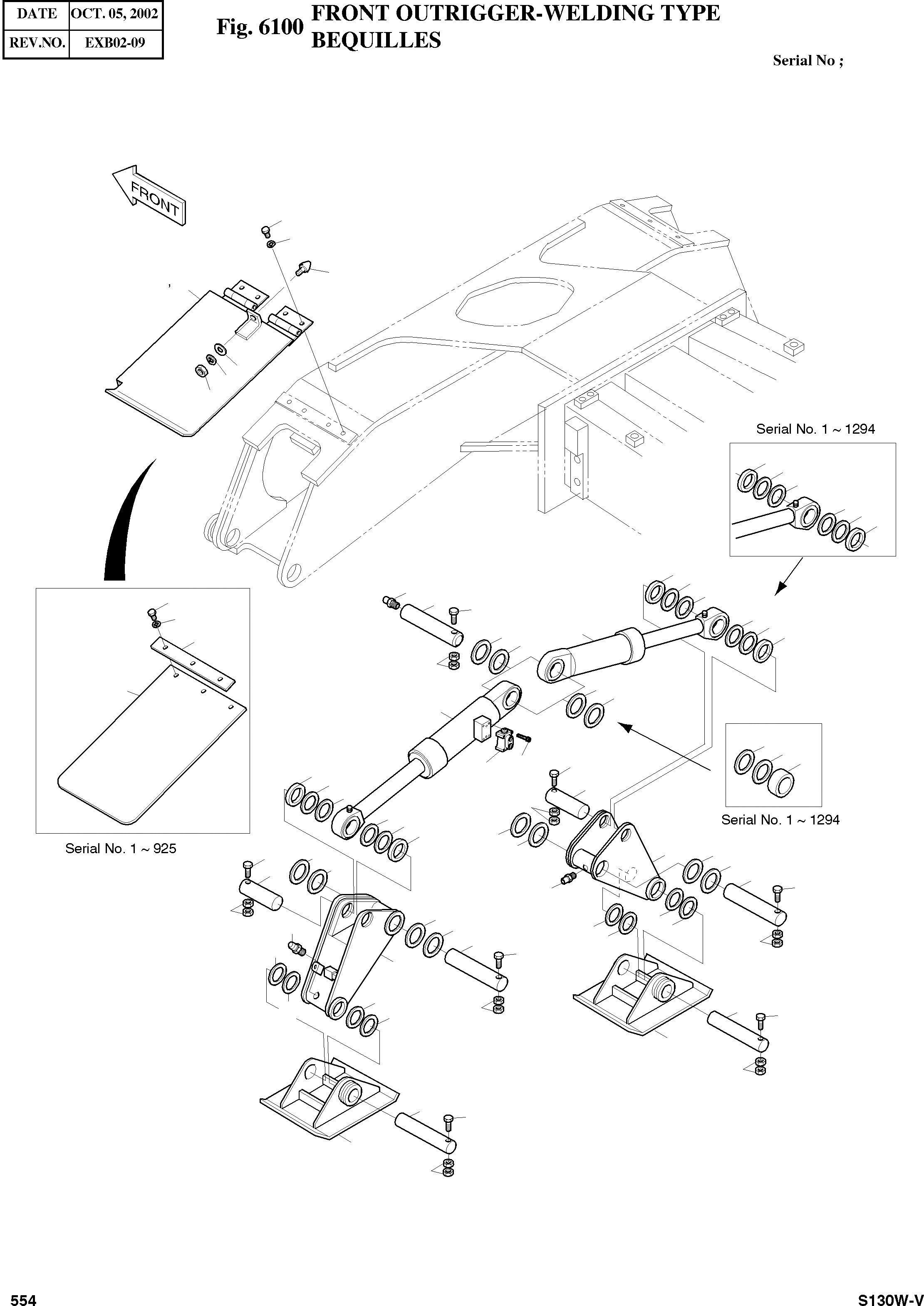 | DATE | OCT. 05, 2002 |
|---|---|
| REV.NO. | EXB02-09 |

Fig. 6100 FRONT OUTRIGGER-WELDING TYPE
BEQUILLES

Serial No ;

FRONT

Serial No. 1 ~ 1294

Serial No. 1 ~ 1294

Serial No. 1 ~ 925

554

S130W-V