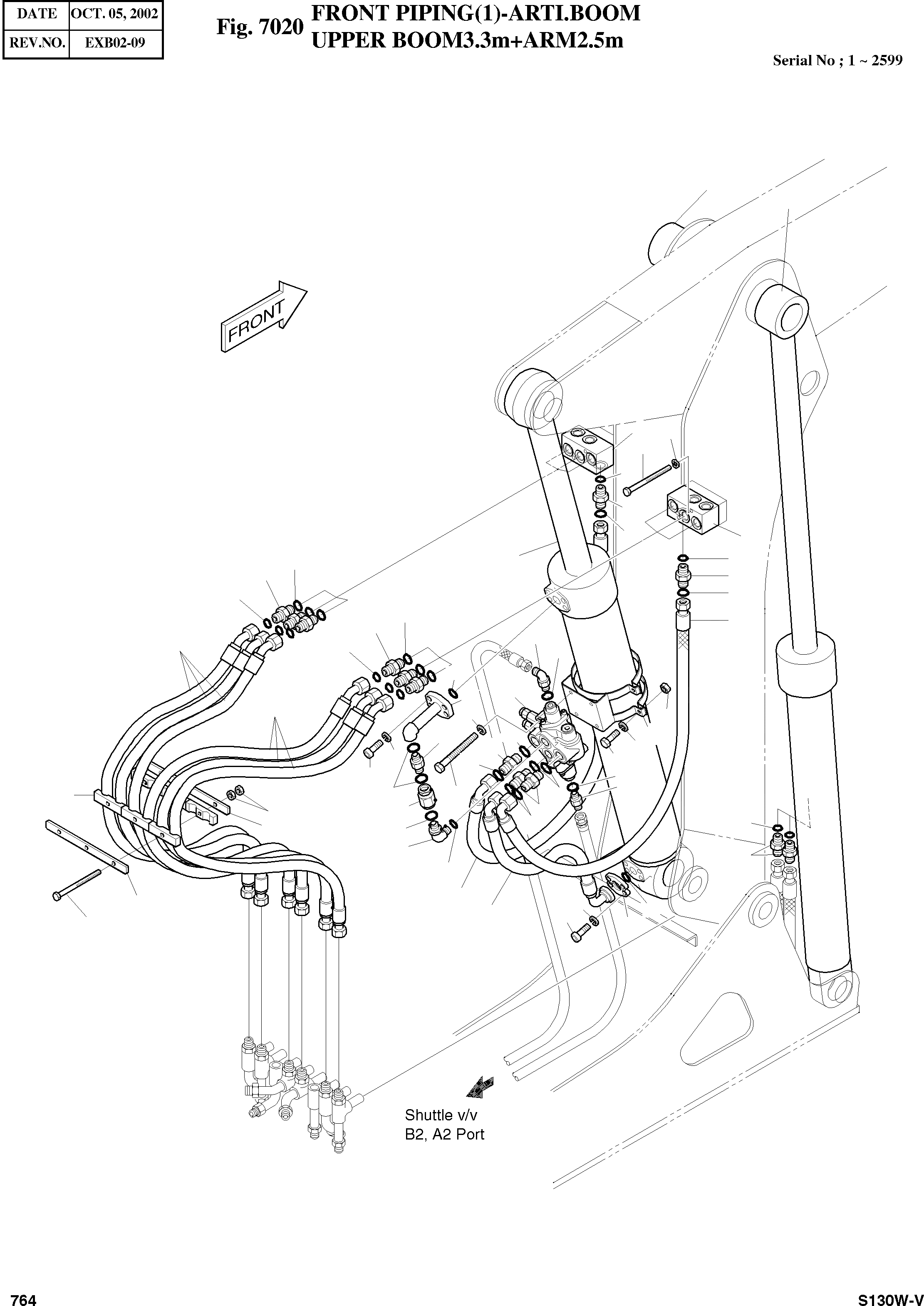 | DATE | OCT. 05, 2002 |
|---|---|
| REV.NO. | EXB02-09 |

Fig. 7020 FRONT PIPING(1)-ARTI.BOOM
UPPER BOOM3.3m+ARM2.5m

Serial No ; 1 ~ 2599

FRONT

Shuttle v/v
B2, A2 Port

764

S130W-V