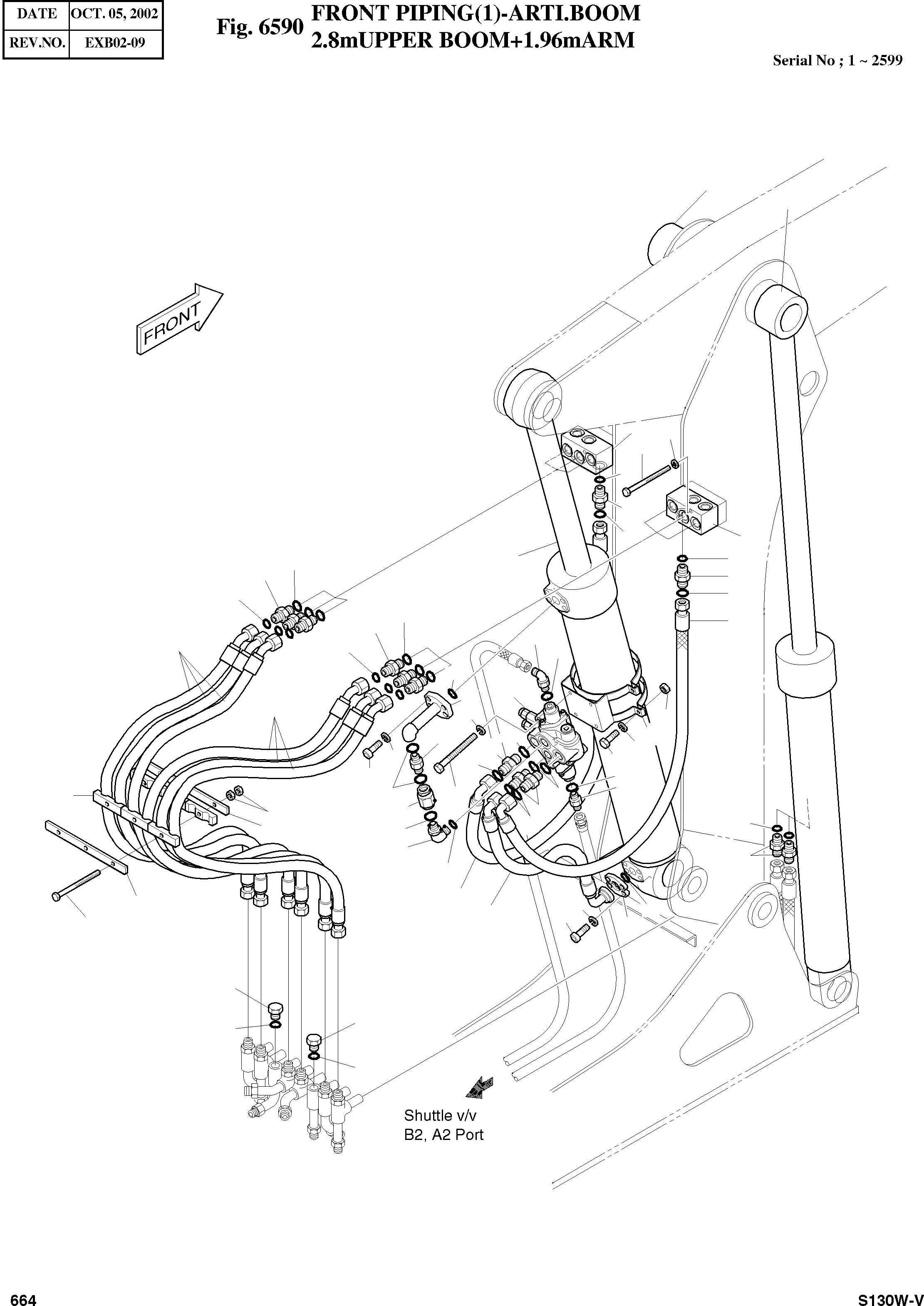 | DATE | OCT. 05, 2002 |
|---|---|
| REV.NO. | EXB02-09 |

Fig. 6590 FRONT PIPING(1)-ARTI.BOOM 2.8mUPPER BOOM+1.96mARM

Serial No ; 1 ~ 2599

FRONT

Shuttle v/v
B2, A2 Port

664

S130W-V